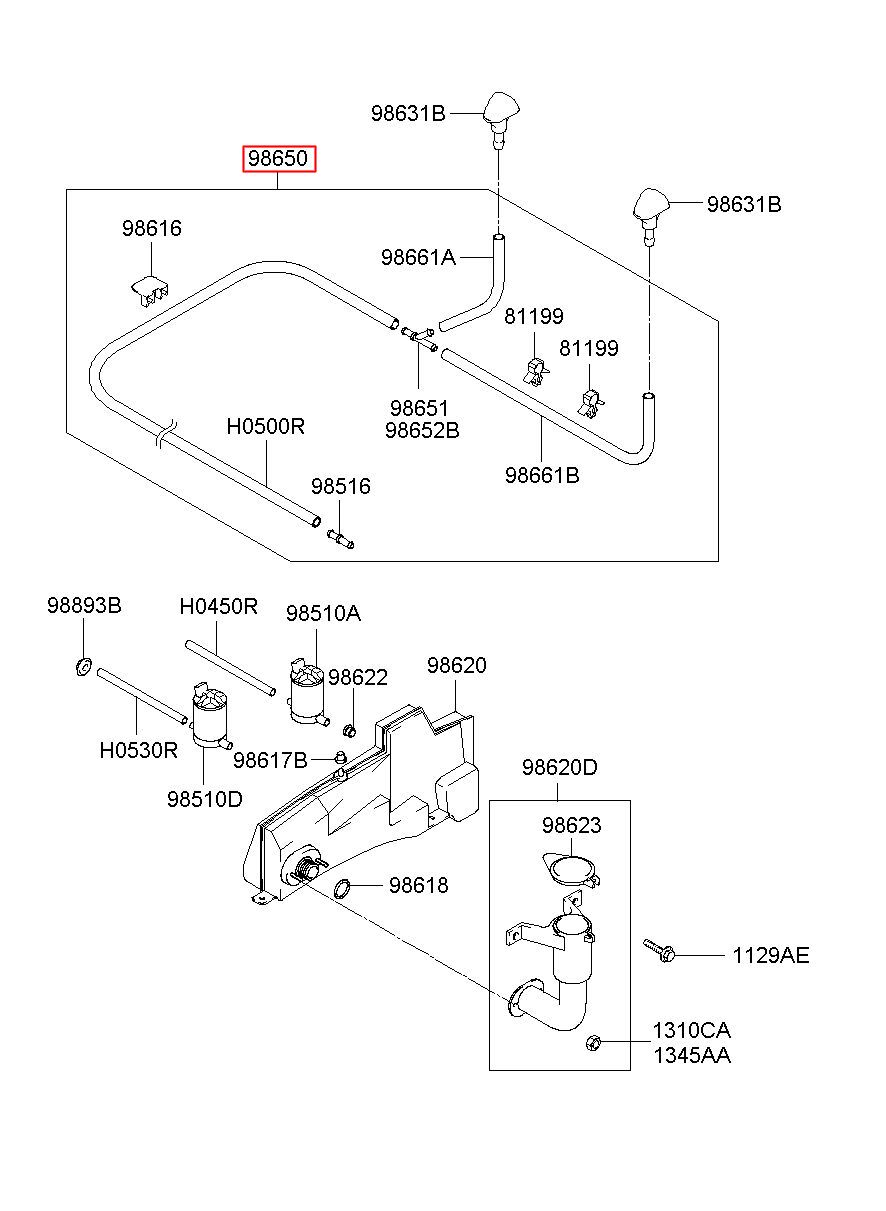 98631B

98650

98631B

98616

98661A

81199

81199

98651
98652B

H0500R

98661B

98516

98893B

H0450R

98510A

98622

98620

H0530R

98617B

98510D

98620D

98623

98618

1129AE

1310CA
1345AA