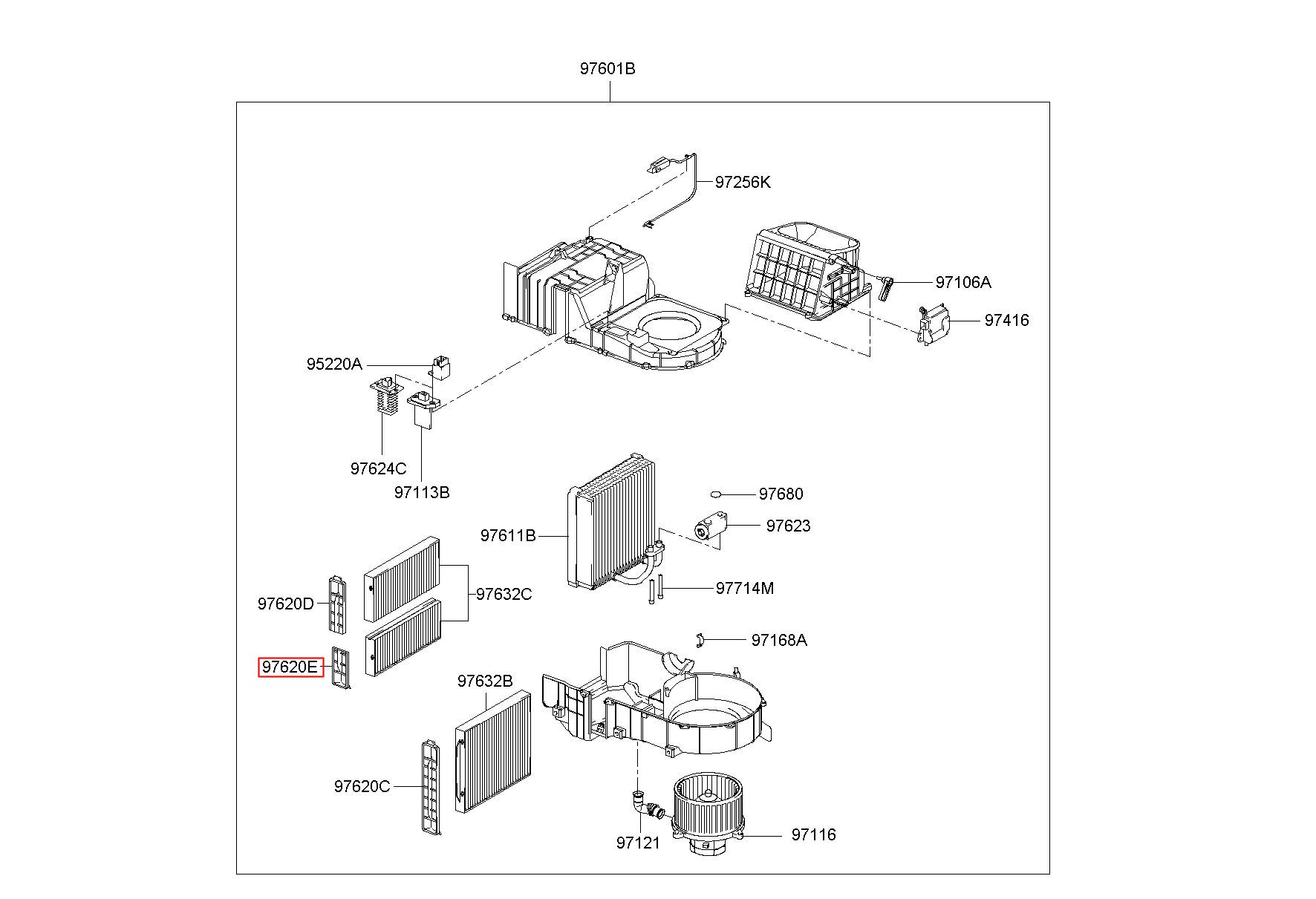 97601B

97256K

97106A

97416

95220A

97624C

97113B

97680

97623

97611B

97714M

97620D

97632C

97168A

97620E

97632B

97620C

97121

97116