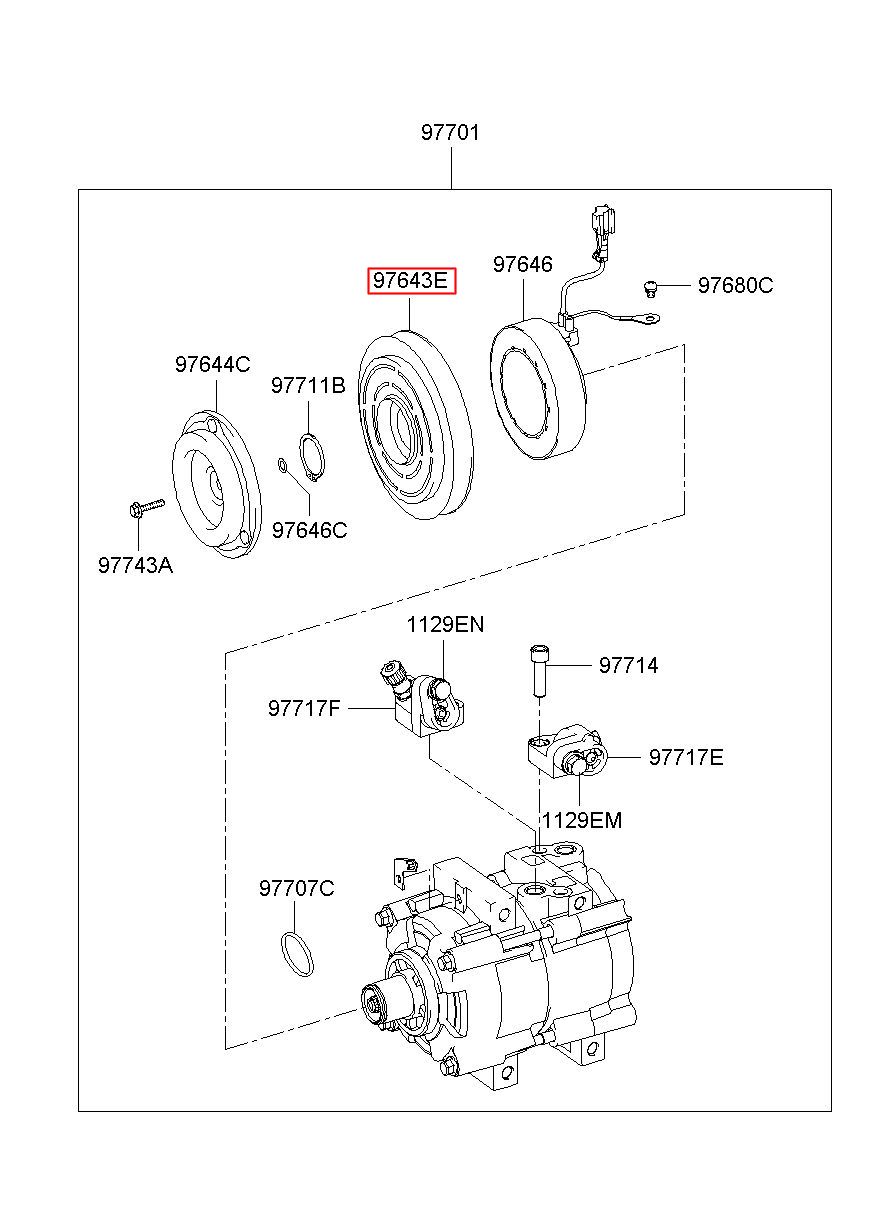 97701

97643E
97646
97680C
97644C
97711B
97646C
97743A

1129EN
97714
97717F
97717E
1129EM

97707C