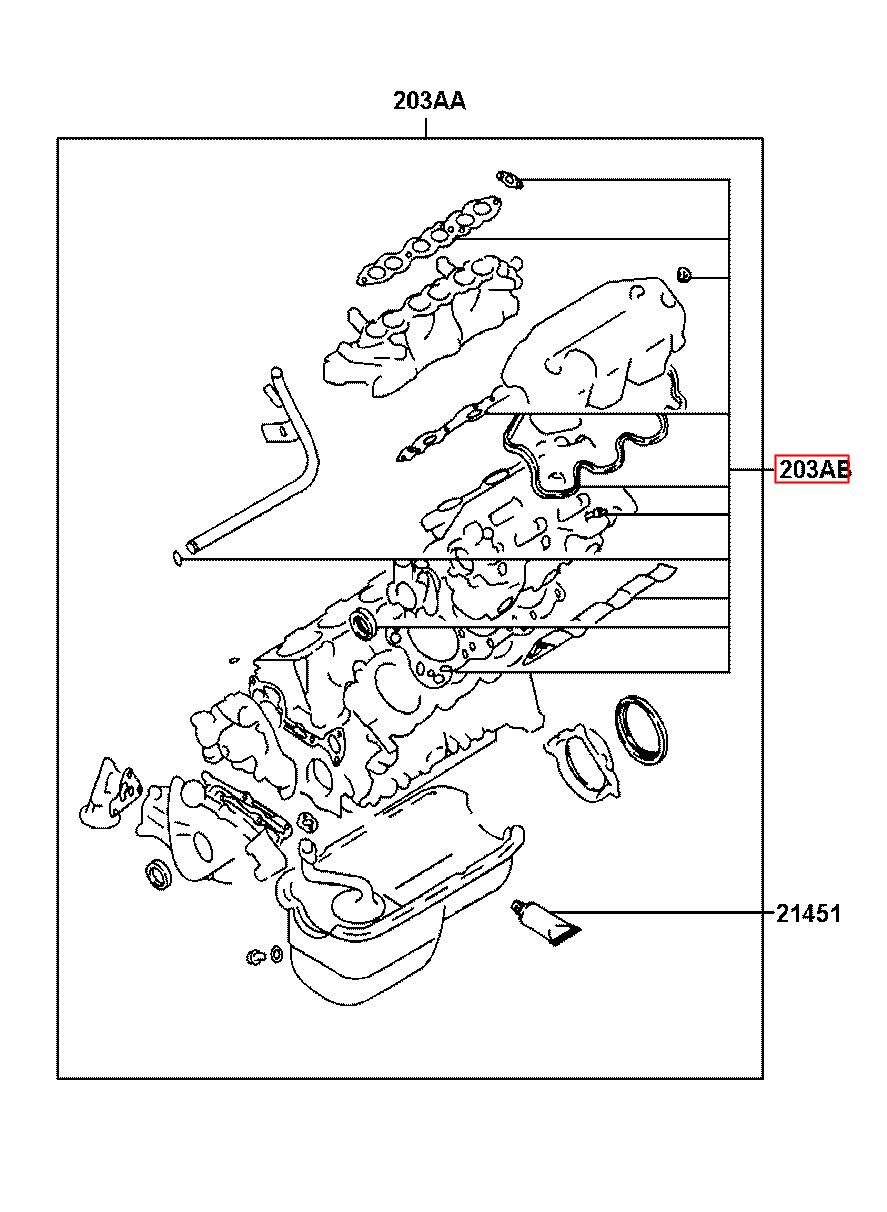 203AA

203AB

21451