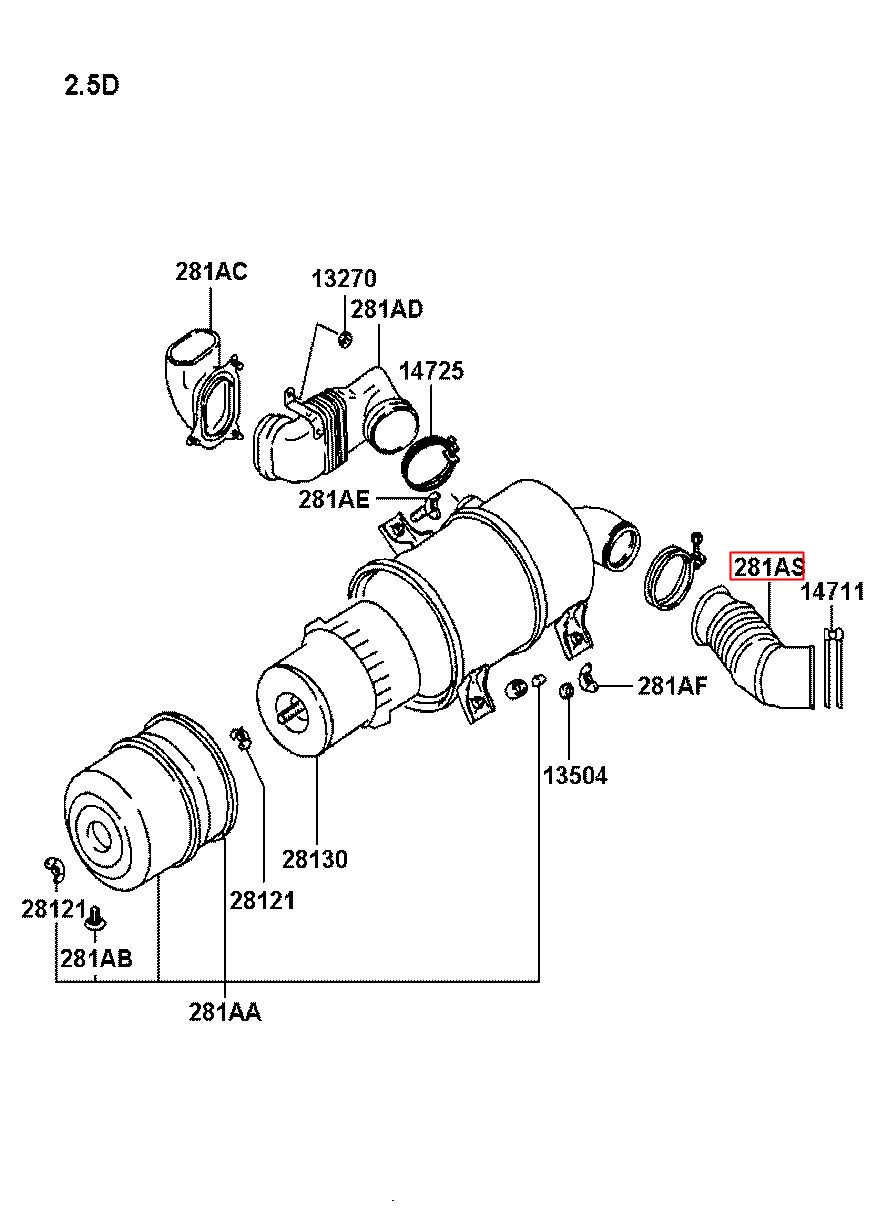 2.5D

281AC
13270
281AD
14725
281AE
281AS
14711
281AF
13504
28130
28121
28121
281AB
281AA