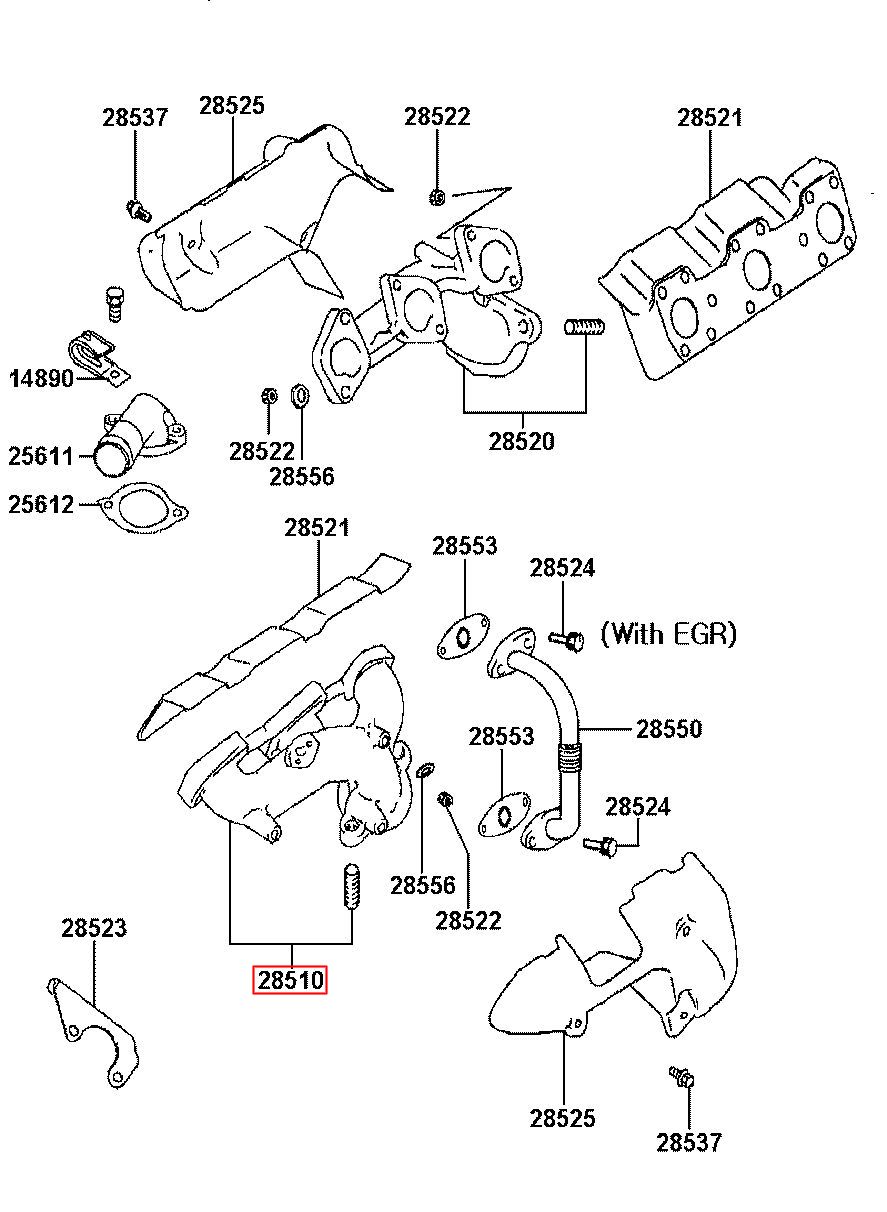 28537
28525
28522
28521
14890
25611
25612
28522
28556
28520
28521
28553
28524
(With EGR)
28550
28553
28524
28556
28522
28523
28510
28525
28537