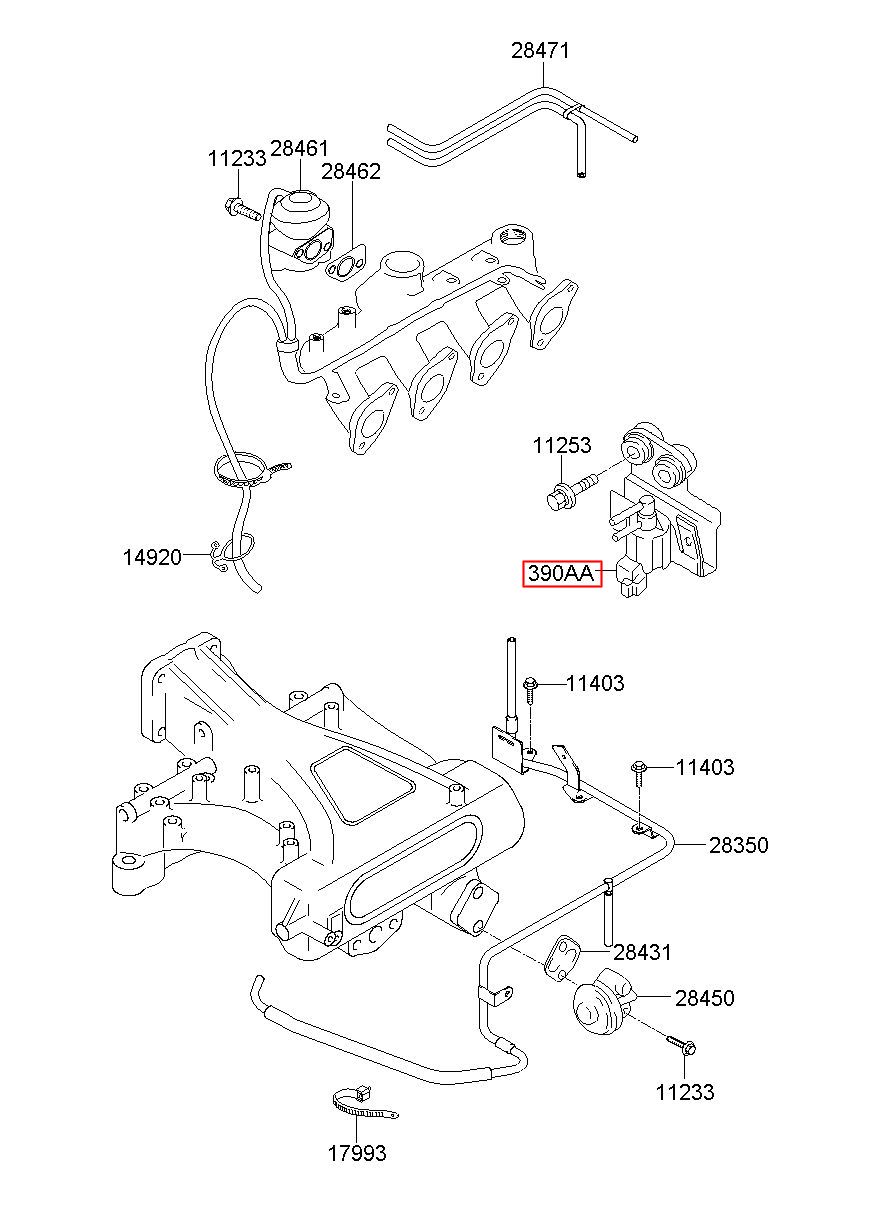 28471

11233
28461
28462

11253

14920

390AA

11403

11403

28350

28431

28450

11233

17993