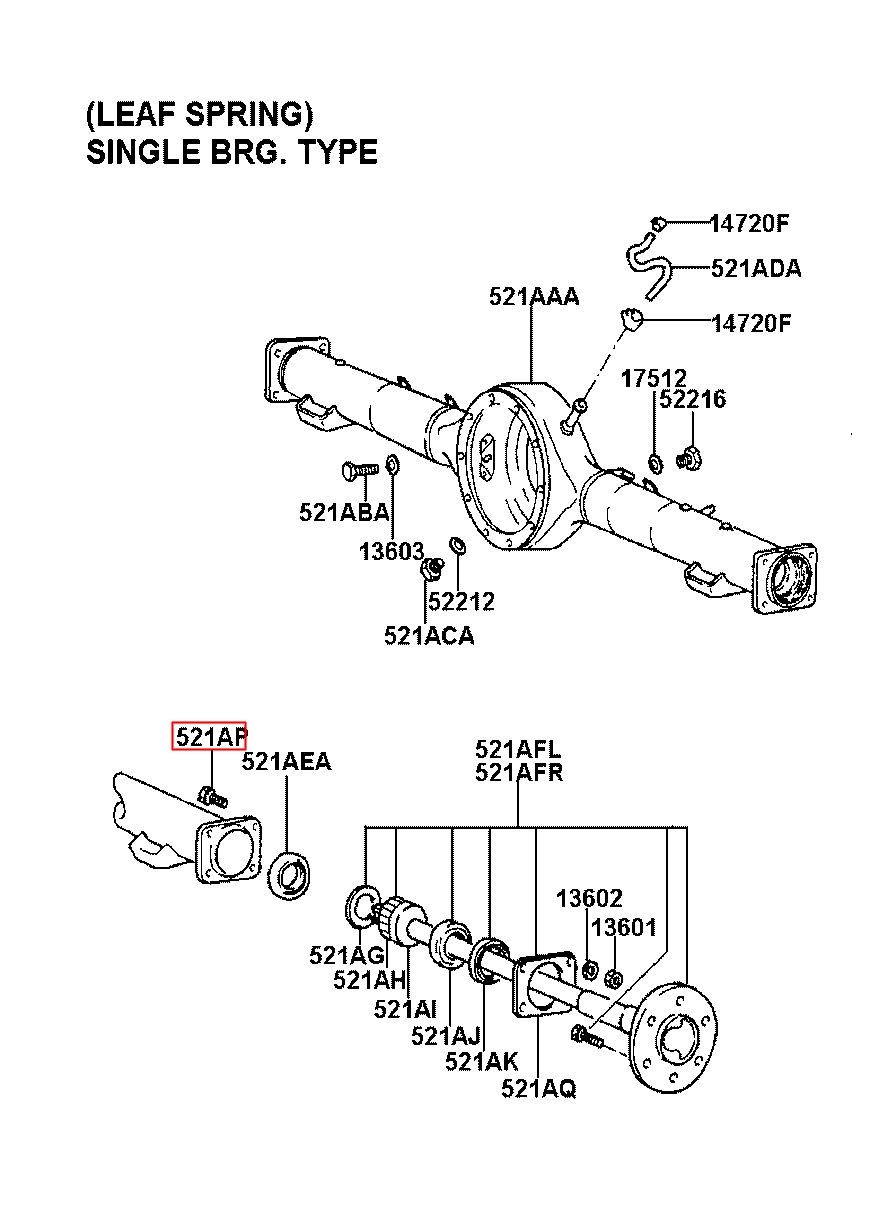 (LEAF SPRING)
SINGLE BRG. TYPE

14720F
521ADA
521AAA
14720F
17512
52216
521ABA
13603
52212
521ACA

521AP
521AEA
521AFL
521AFR
13602
13601
521AG
521AH
521AI
521AJ
521AK
521AQ