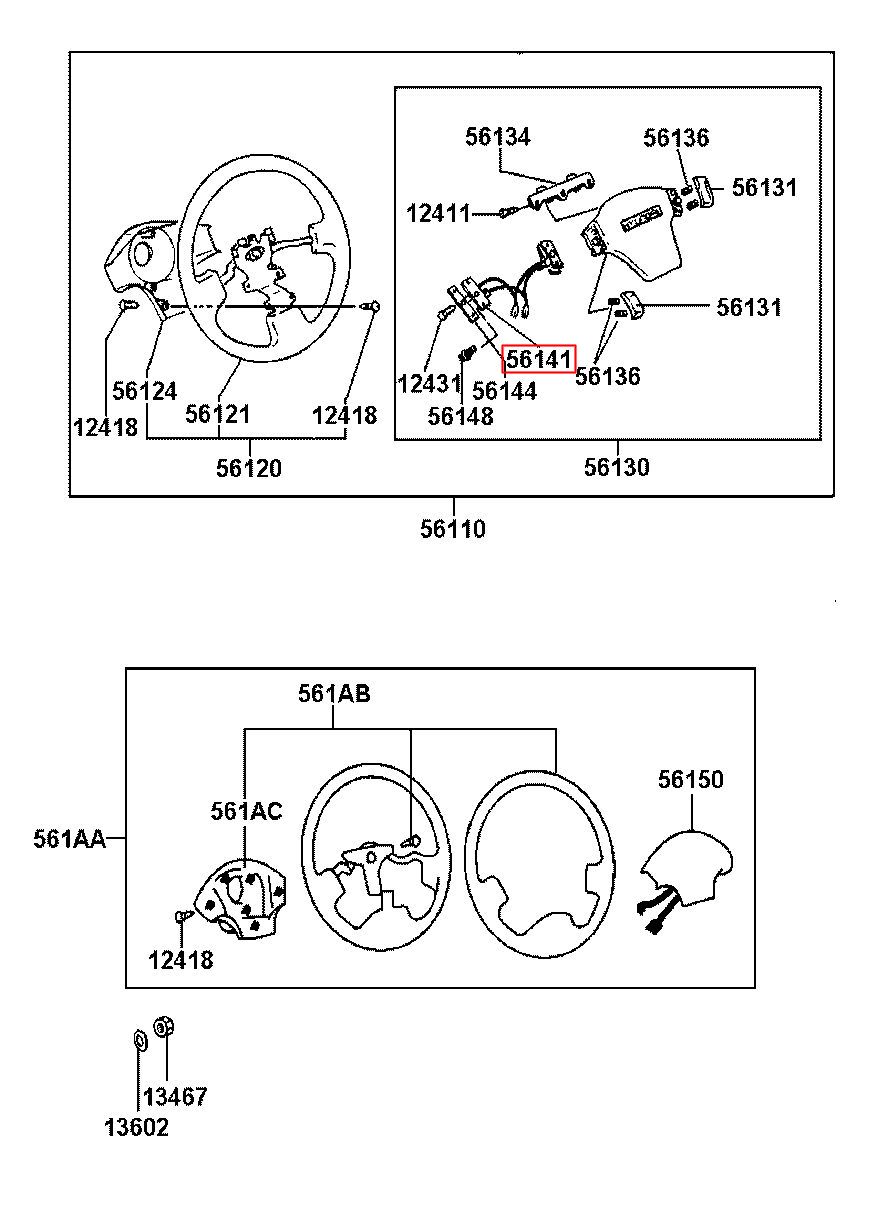 56134
56136
56131
12411
56131
56141
56136
12431
56144
56148
56124
56121
12418
12418
56120
56130
56110

561AB
56150
561AC
561AA
12418
13467
13602