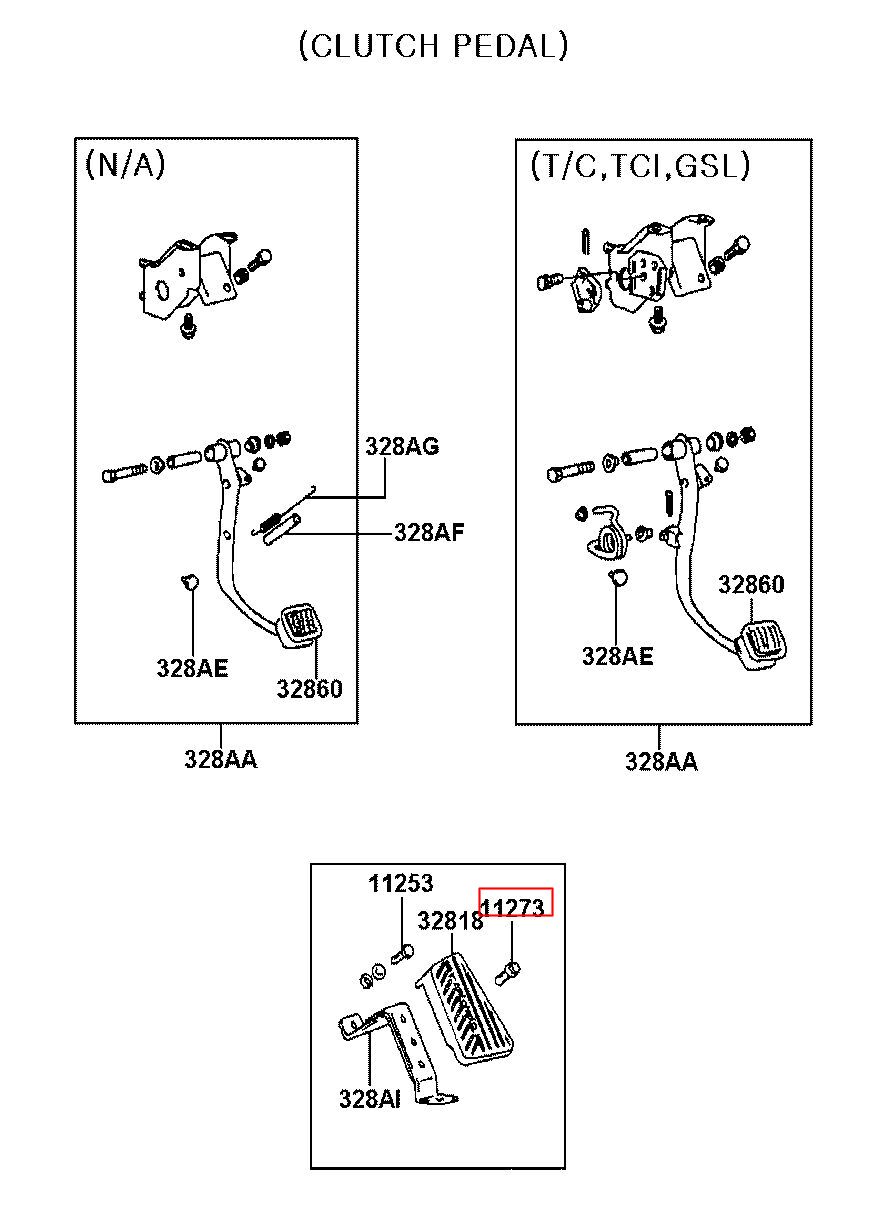 (CLUTCH PEDAL)

(N/A)

328AG
328AF
328AE
32860
328AA

(T/C,TCI,GSL)

32860
328AE
328AA

11253
32818
11273
328AI