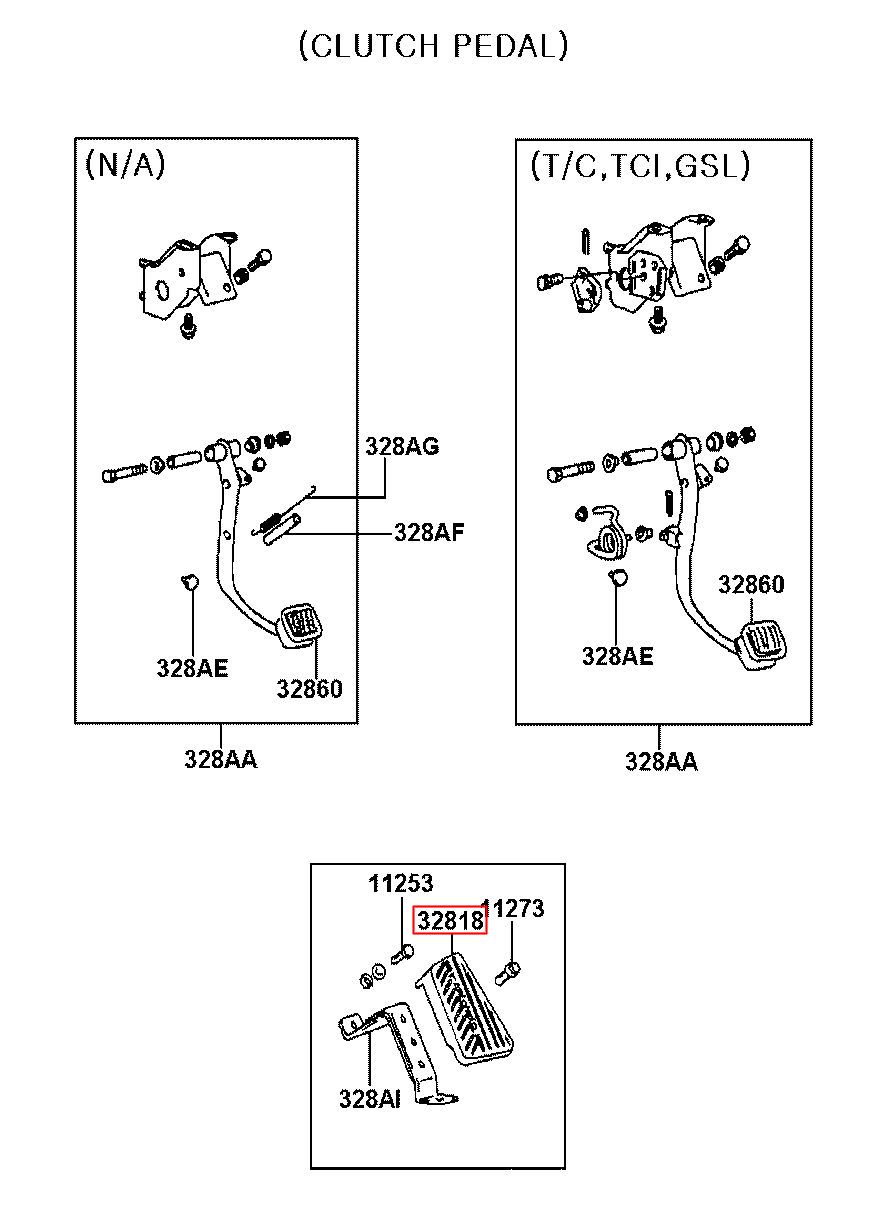 (CLUTCH PEDAL)

(N/A)

328AG

328AF

328AE

32860

328AA

(T/C,TCI,GSL)

32860

328AE

328AA

11253

32818

11273

328AI