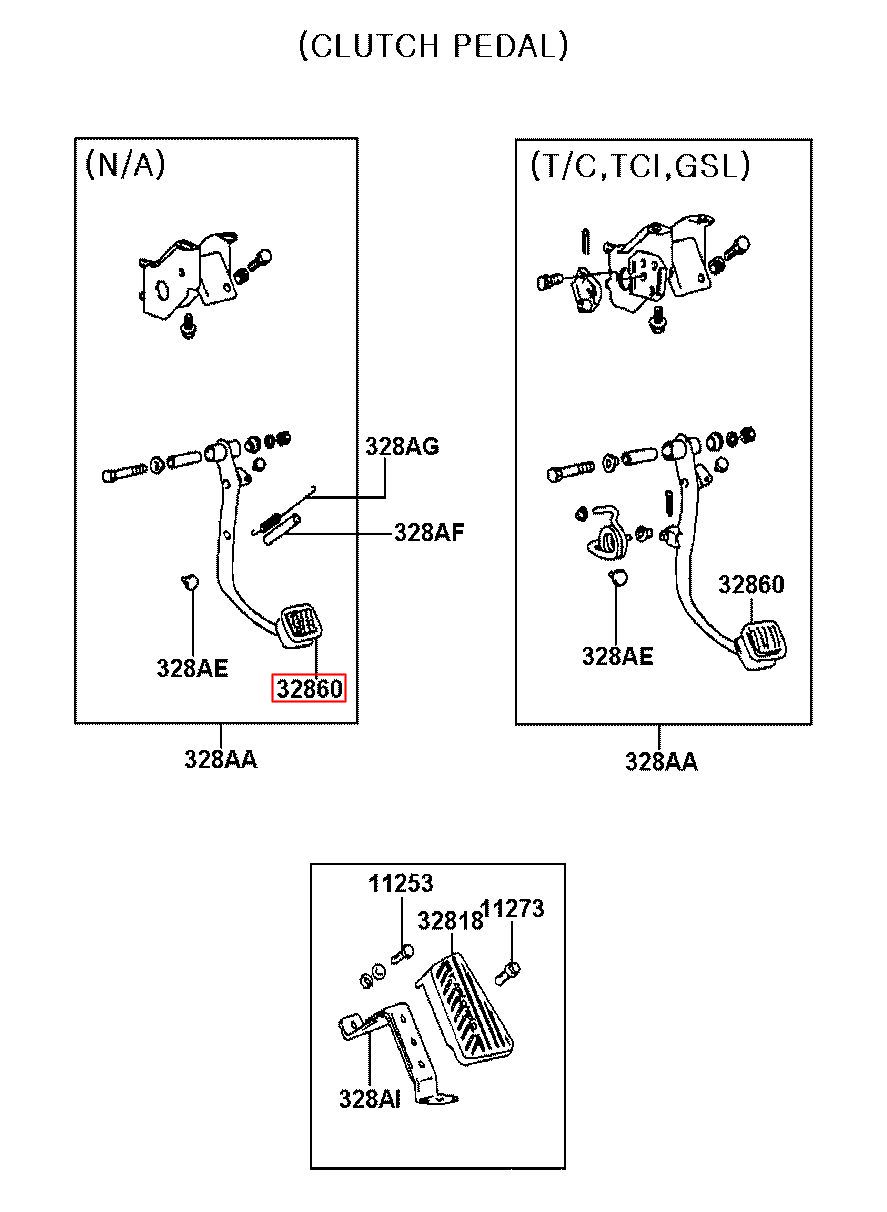 (CLUTCH PEDAL)

(N/A)

328AG

328AF

328AE

32860

328AA

(T/C,TCI,GSL)

32860

328AE

328AA

11253

32818

11273

328AI