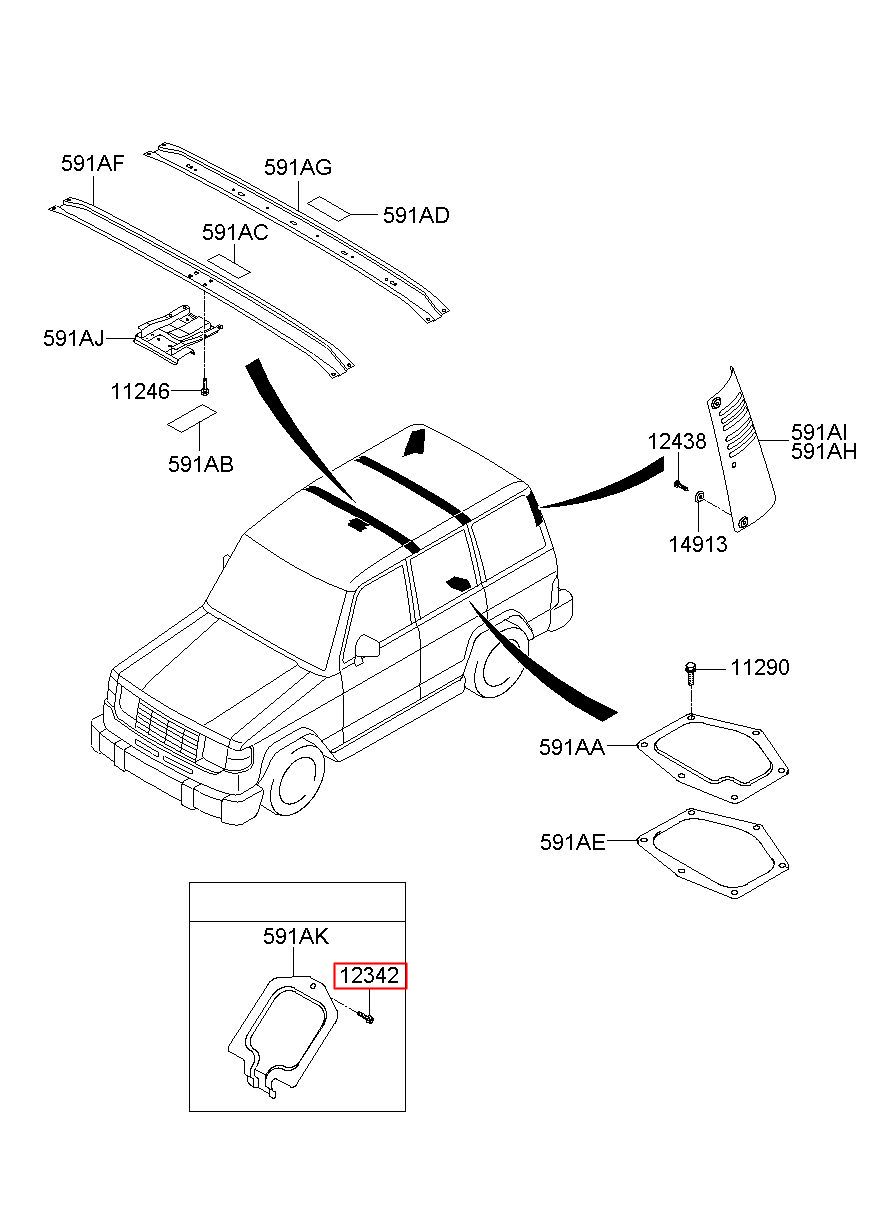 591AF
591AG
591AD
591AC
591AJ
11246
591AB
12438
591AI
591AH
14913
11290
591AA
591AE
591AK
12342