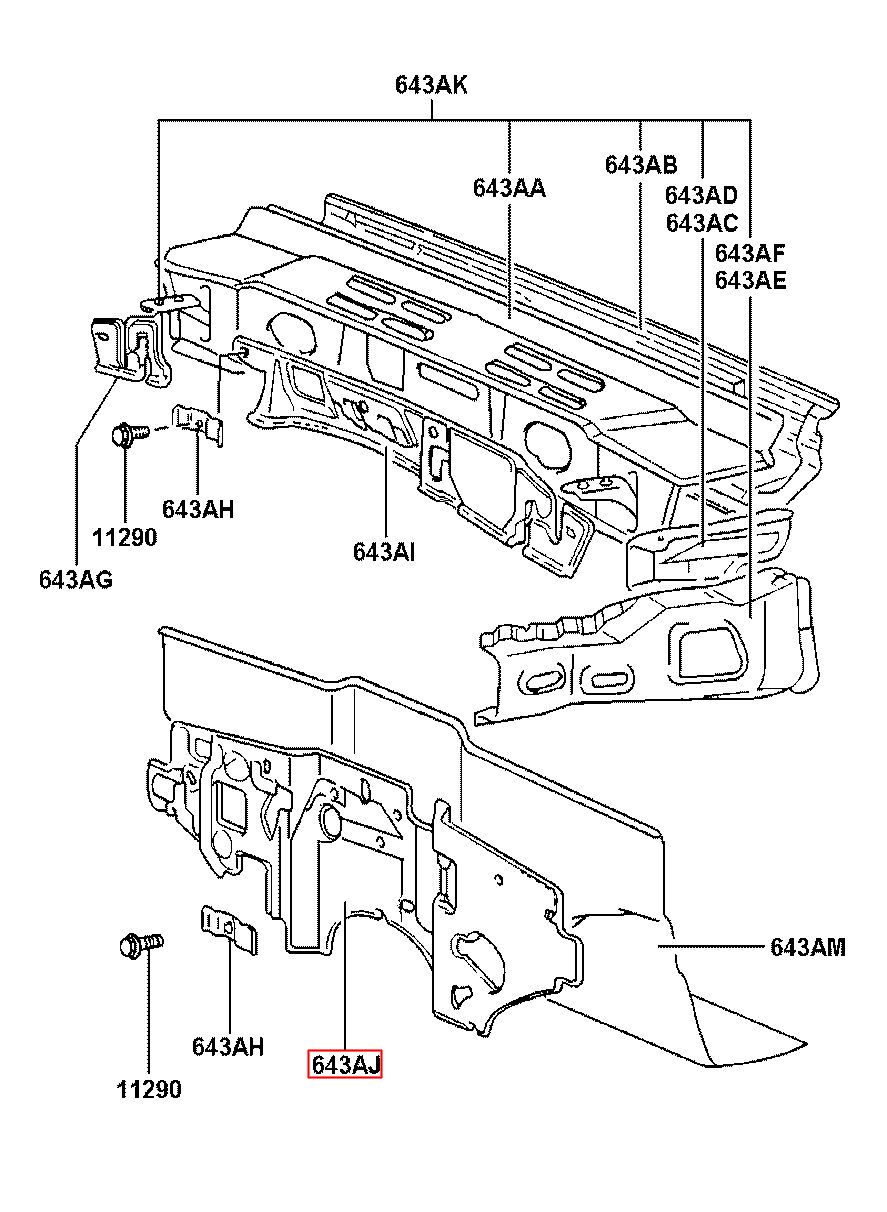 643AK

643AB

643AA

643AD
643AC

643AF
643AE

643AH

11290

643AI

643AG

643AM

643AH

643AJ

11290