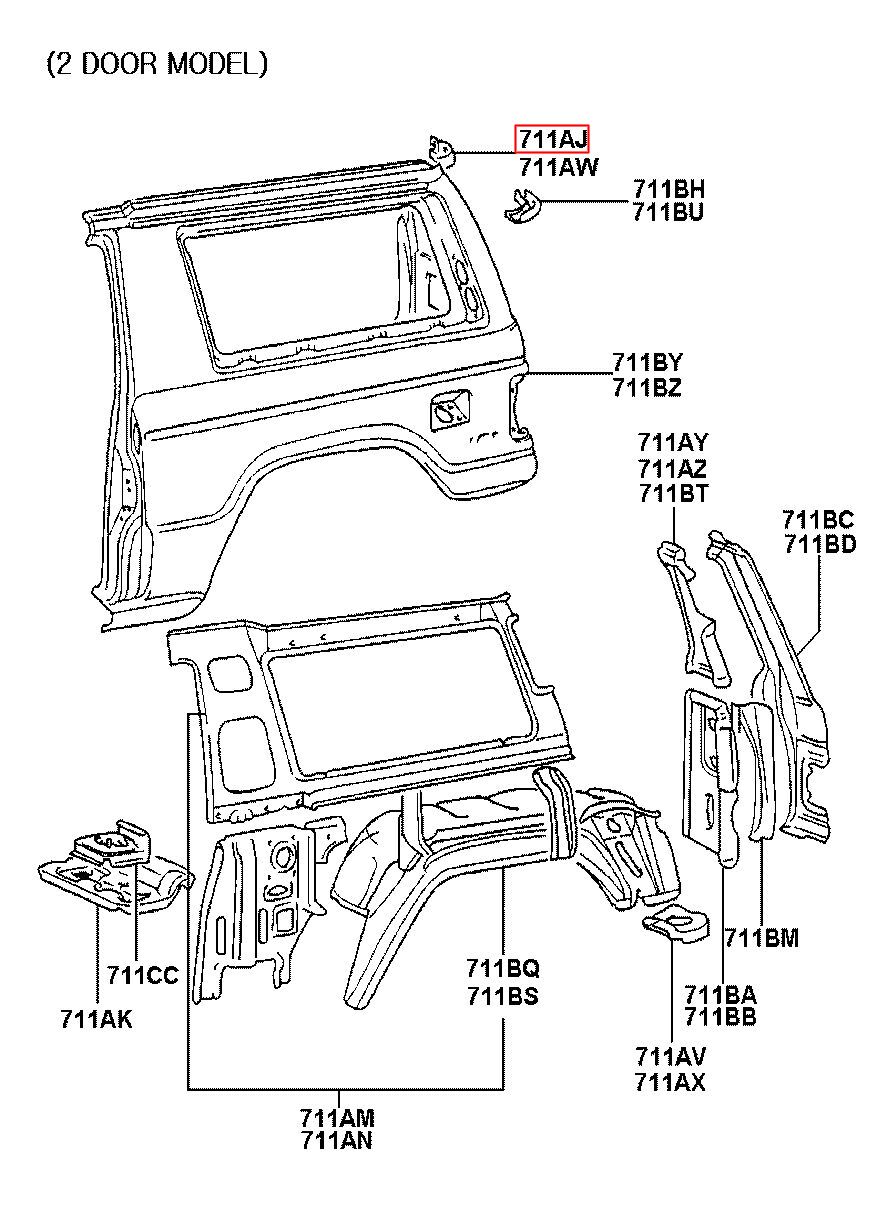 (2 DOOR MODEL)

711AJ
711AW

711BH
711BU

711BY
711BZ

711AY
711AZ
711BT

711BC
711BD

711CC

711AK

711BQ
711BS

711BM

711BA
711BB

711AV
711AX

711AM
711AN