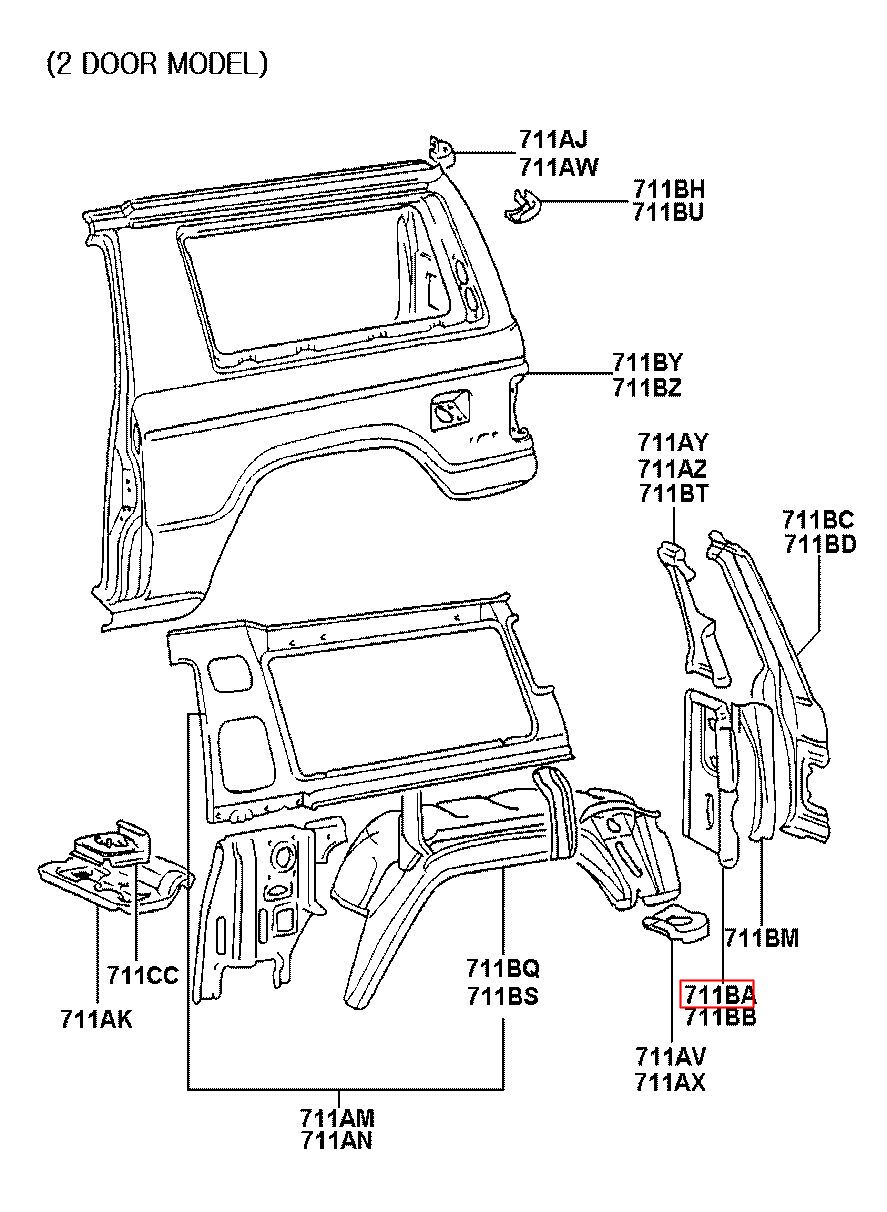 (2 DOOR MODEL)

711AJ
711AW

711BH
711BU

711BY
711BZ

711AY
711AZ
711BT

711BC
711BD

711CC

711AK

711BQ
711BS

711BM

711BA
711BB

711AV
711AX

711AM
711AN