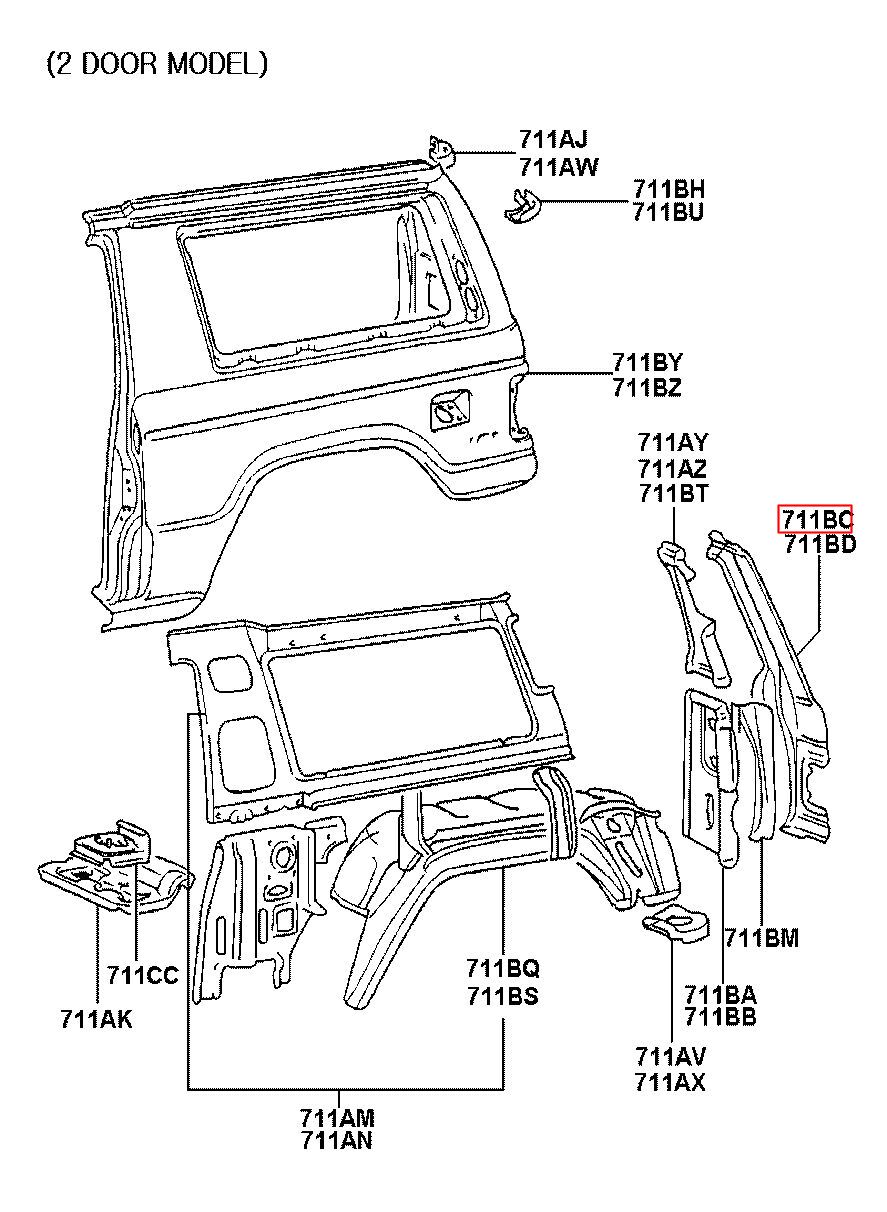 (2 DOOR MODEL)

711AJ
711AW

711BH
711BU

711BY
711BZ

711AY
711AZ
711BT

711BC
711BD

711CC

711AK

711BQ
711BS

711BM

711BA
711BB

711AV
711AX

711AM
711AN