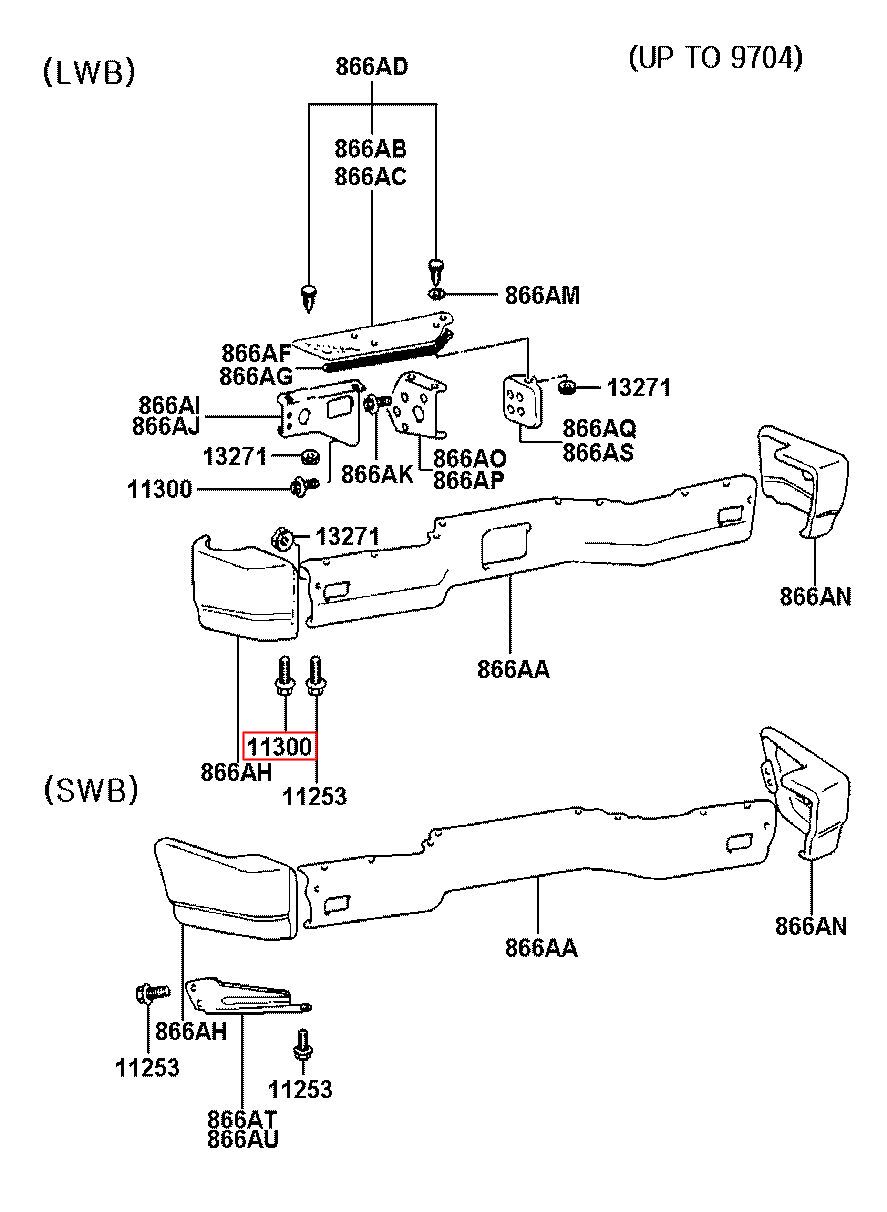 (LWB)

(UP TO 9704)

866AD
866AB
866AC
866AM
866AF
866AG
13271
866AI
866AJ
866AQ
866AS
13271
866AK
866AO
866AP
11300
13271
866AN
866AA
11300
866AH
11253

(SWB)

866AA
866AN
866AH
11253
11253
866AT
866AU