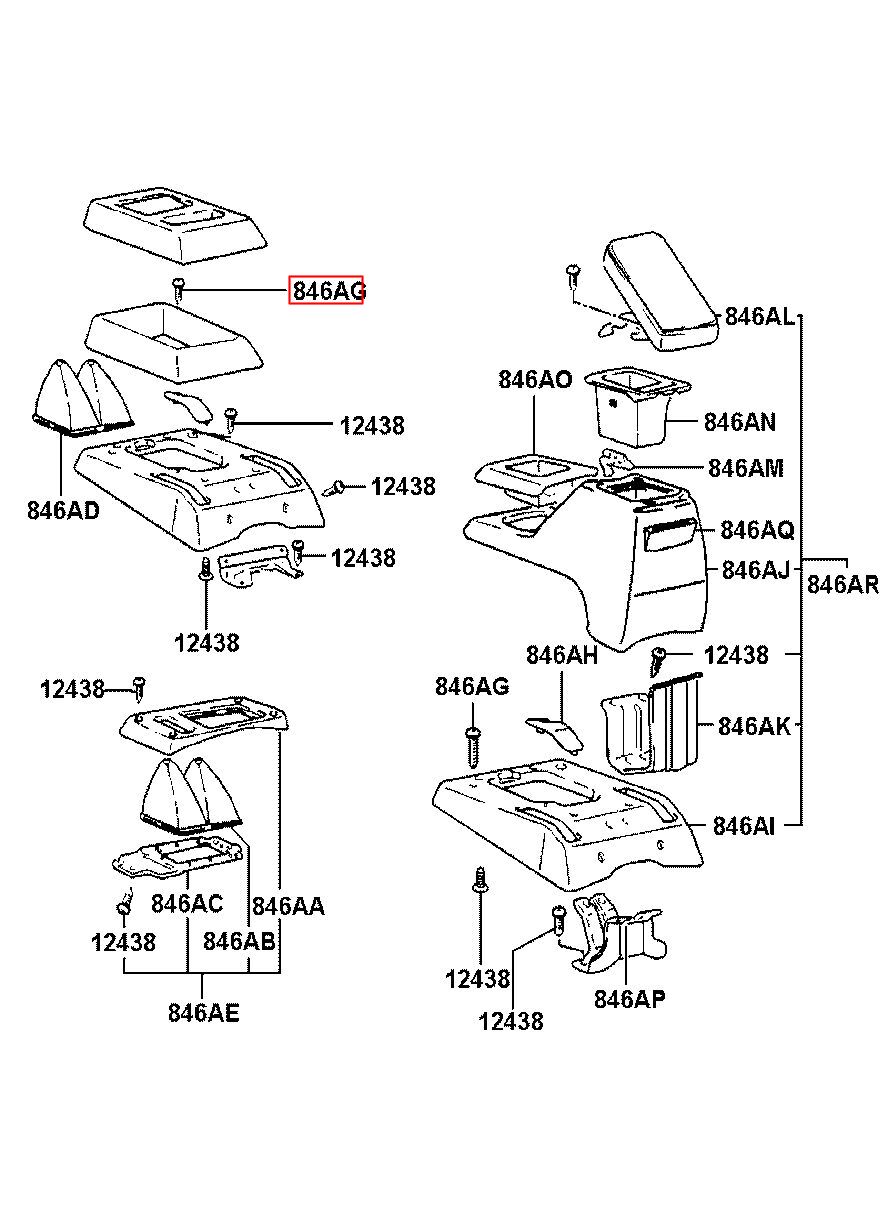 846AG
12438
12438
846AD
12438
12438
12438
846AC
846AA
12438
846AB
846AE
846AL
846AO
846AN
846AM
846AQ
846AJ
846AR
846AH
12438
846AG
846AK
846AI
12438
12438
846AP