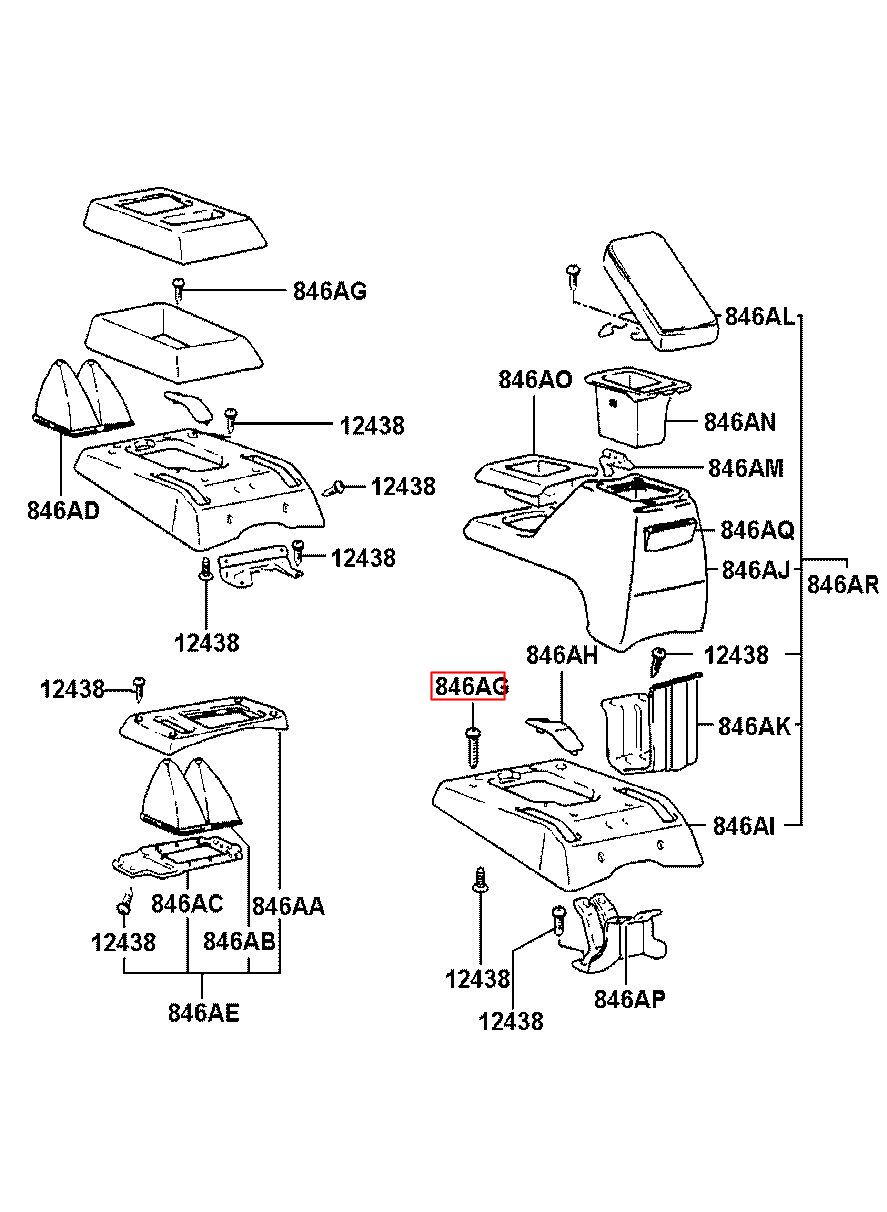 846AG
12438
12438
846AD
12438
12438
12438
846AC
846AA
12438
846AB
846AE
846AL
846AO
846AN
846AM
846AQ
846AJ
846AR
846AH
12438
846AG
846AK
846AI
12438
12438
846AP