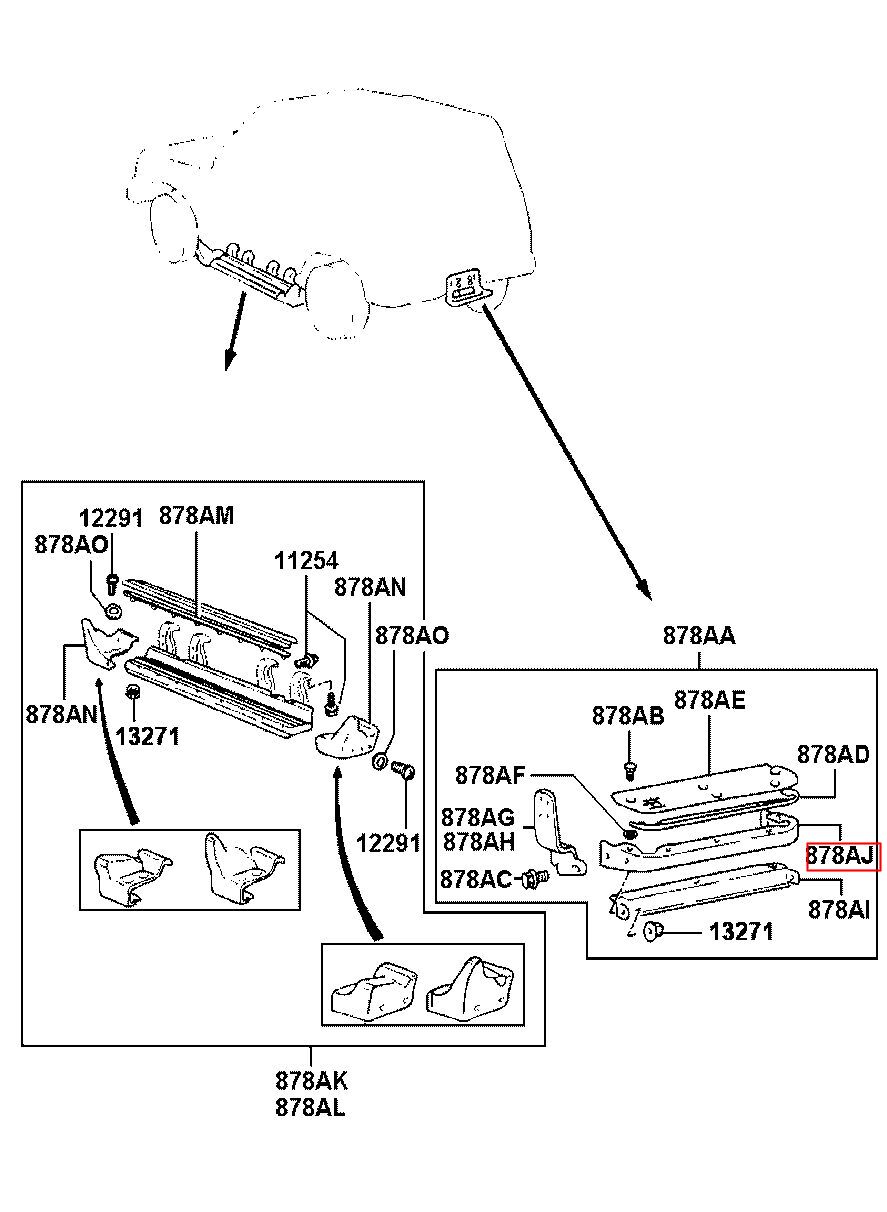 12291
878AM
878AO
11254
878AN
878AO
878AN
13271
12291
878AK
878AL
878AA
878AB
878AE
878AD
878AF
878AG
878AH
878AJ
878AC
878AI
13271