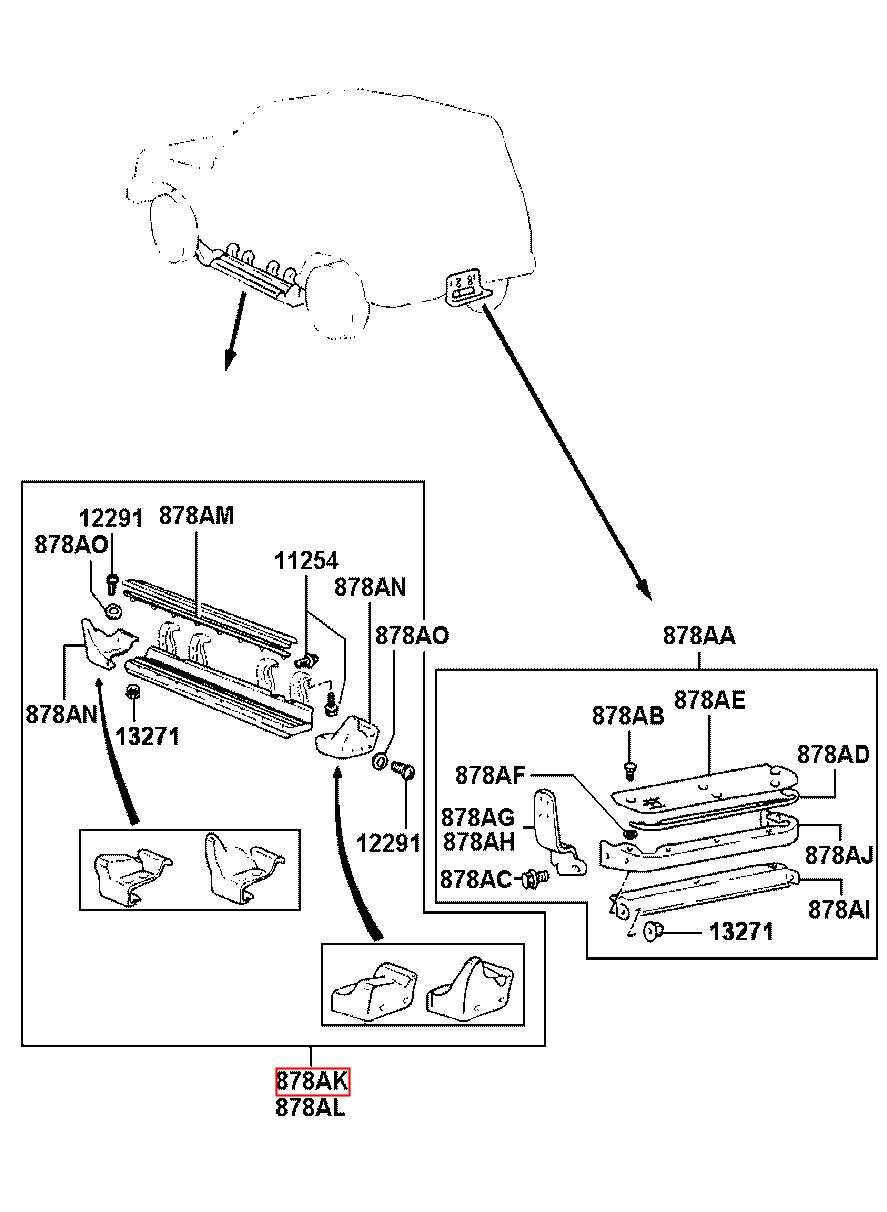 12291
878AM
878AO
11254
878AN
878AO
878AN
13271
12291
878AK
878AL

878AA
878AB
878AE
878AD
878AF
878AG
878AH
878AJ
878AC
878AI
13271