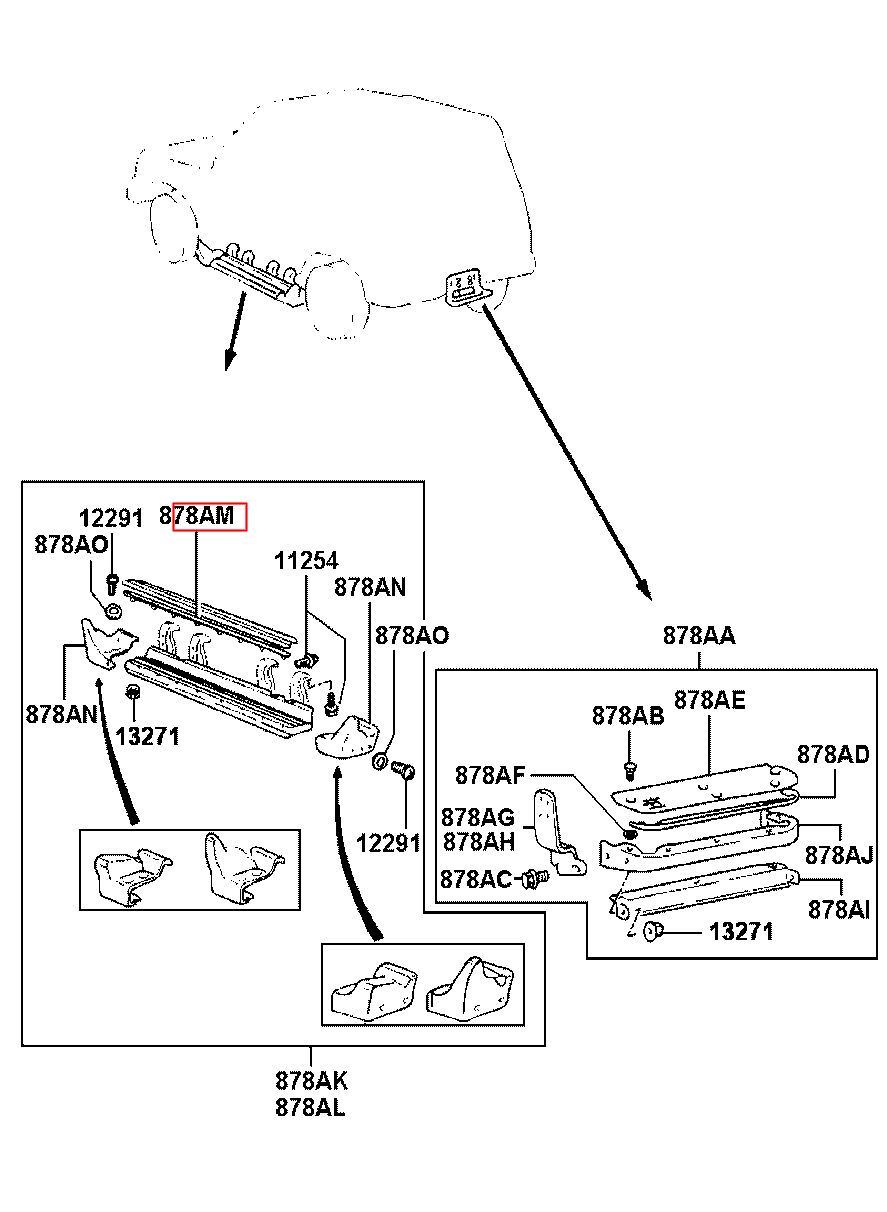 12291
878AM
878AO
11254
878AN
878AO
878AN
13271
12291
878AK
878AL
878AA
878AB
878AE
878AD
878AF
878AG
878AH
878AJ
878AC
878AI
13271