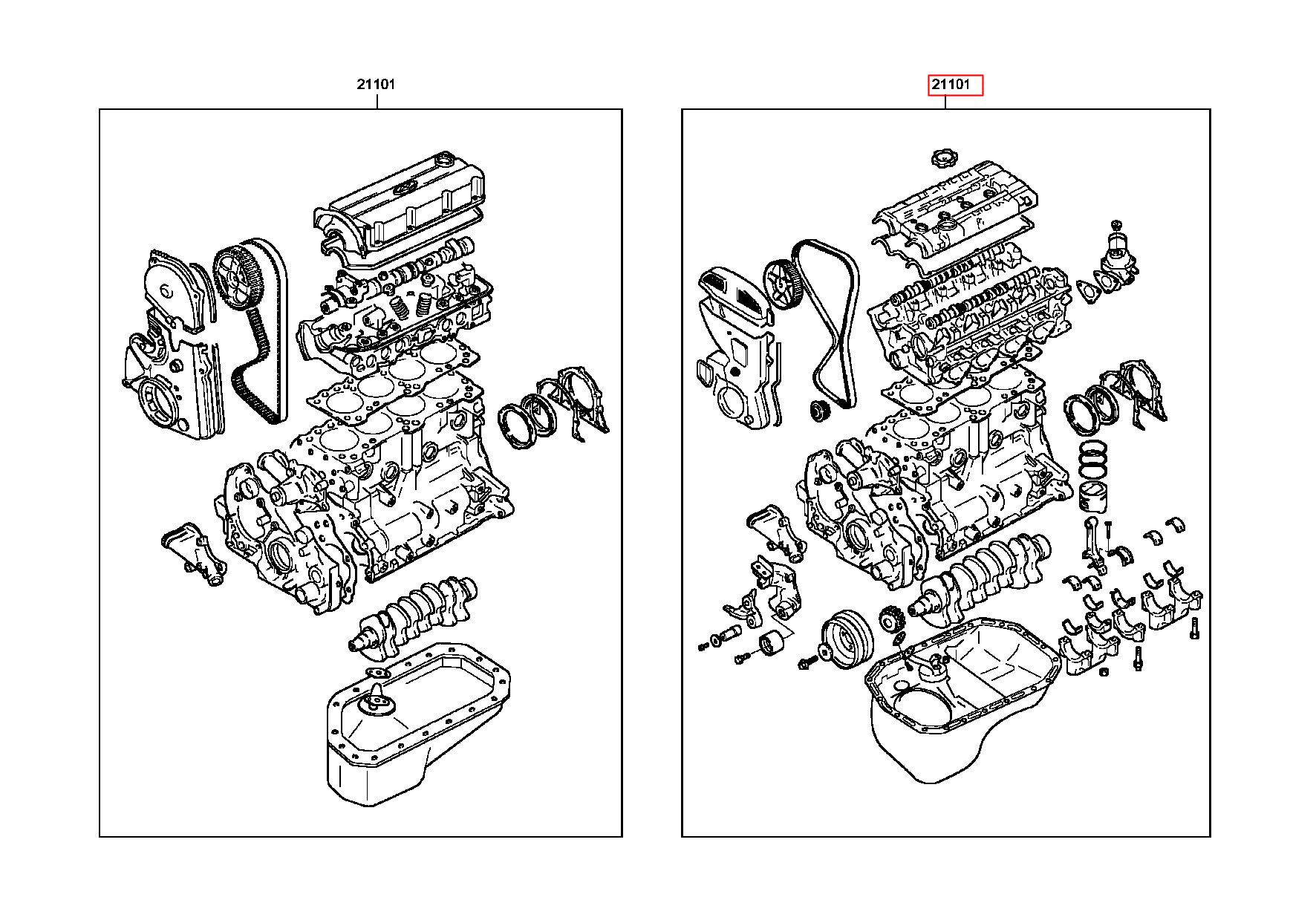 21101

21101