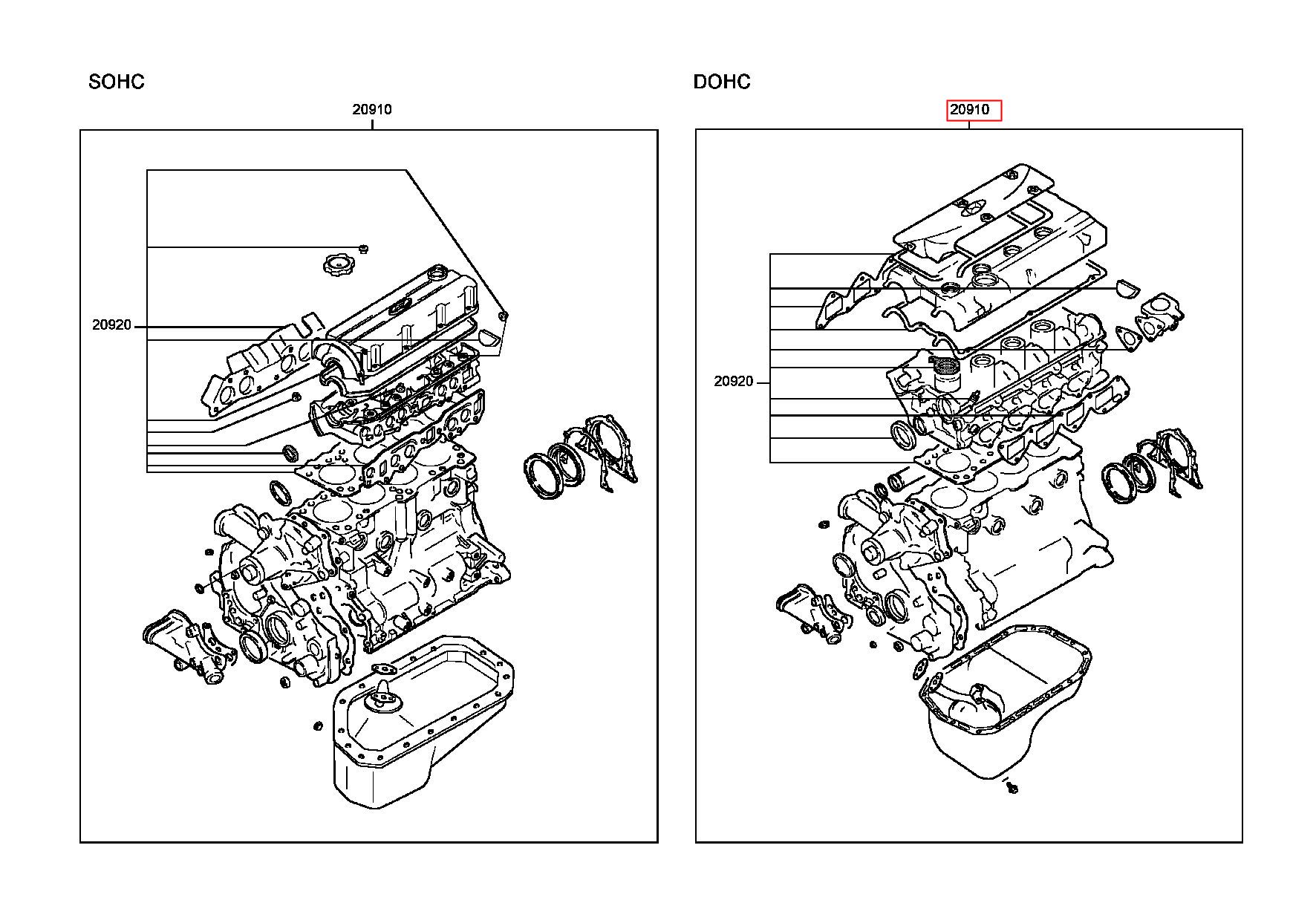 SOHC

20910

20920

DOHC

20910

20920