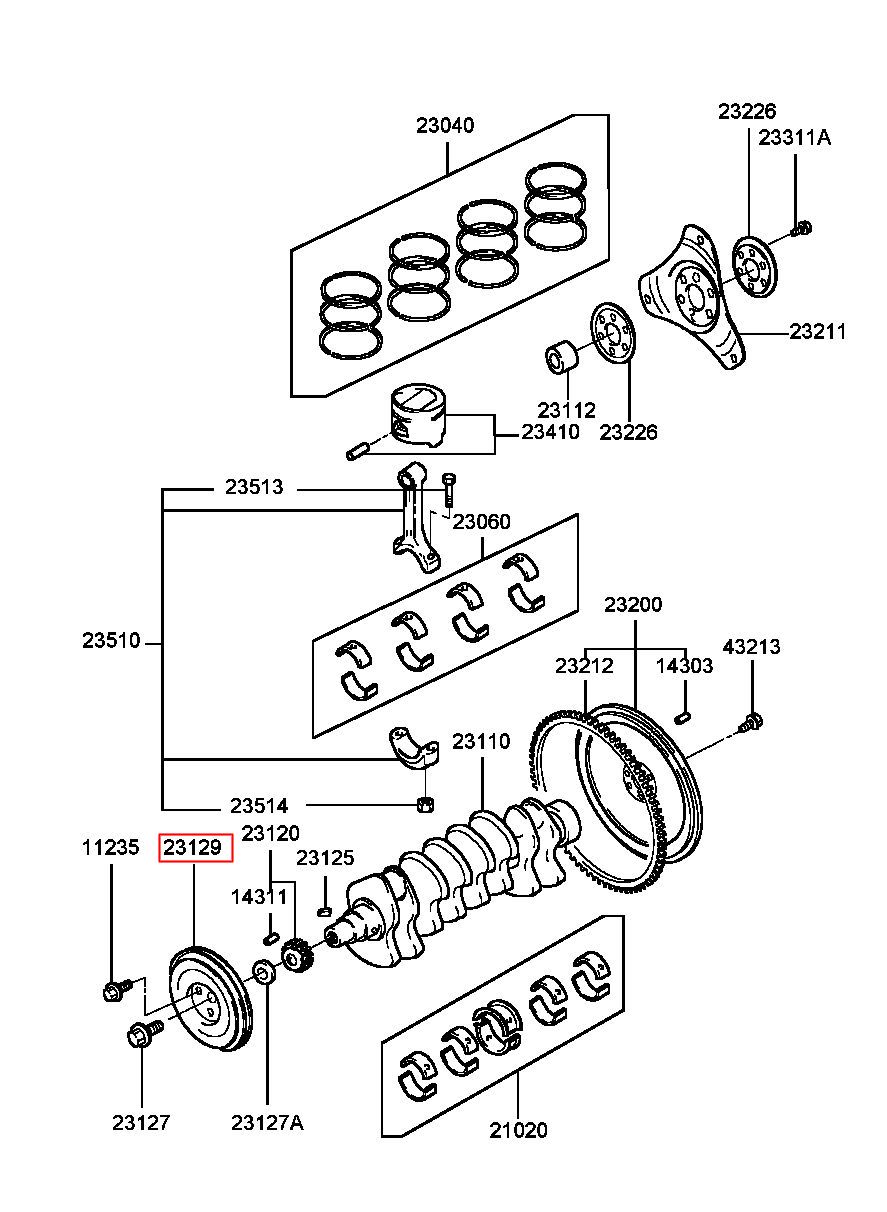 23040

23226
23311A

23211

23112
23226

23410

23513
23060

23510

23200

23212
14303
43213

23110

23514

11235
23129
23120
23125
14311

23127
23127A

21020