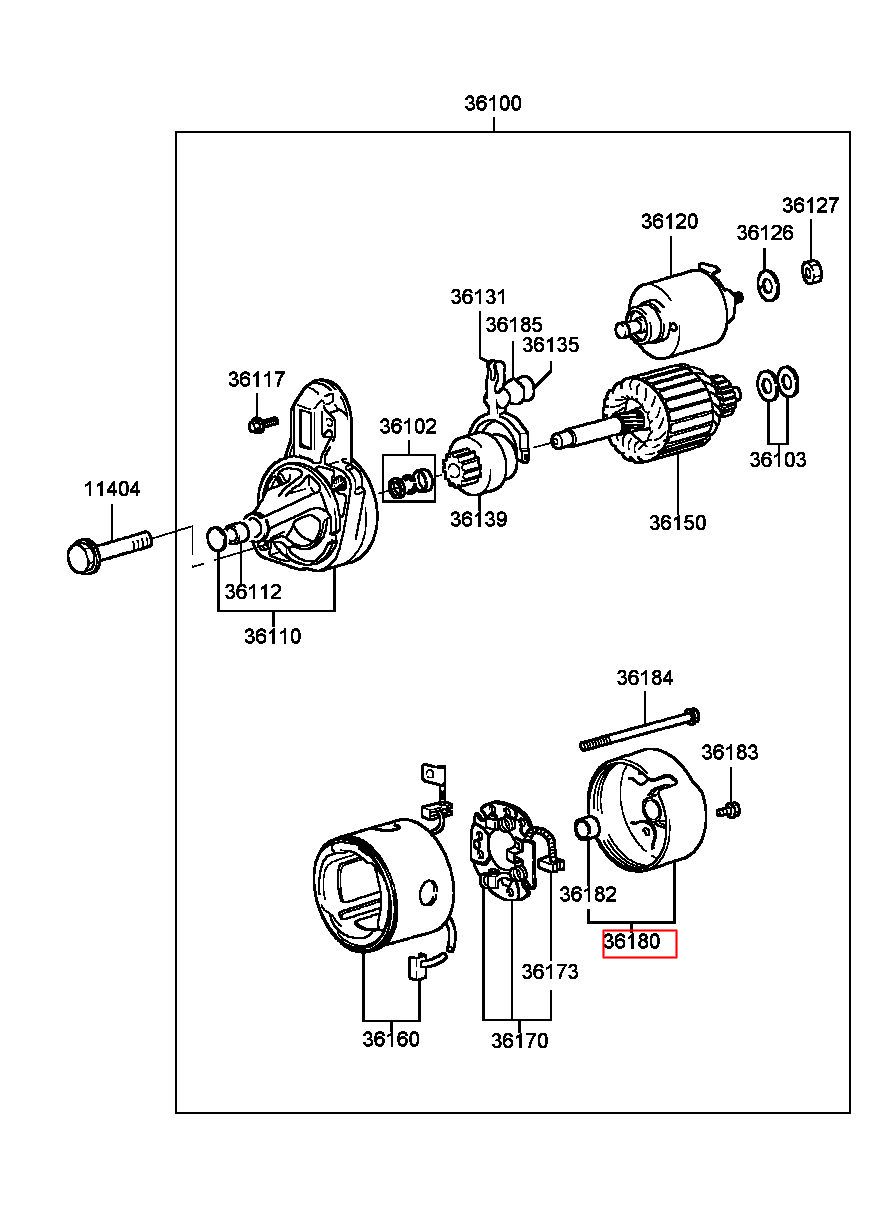 36100

36127
36120
36126

36131
36185
36135

36117

36102

36103

11404

36139

36150

36112

36110

36184

36183

36182

36180

36173

36160

36170