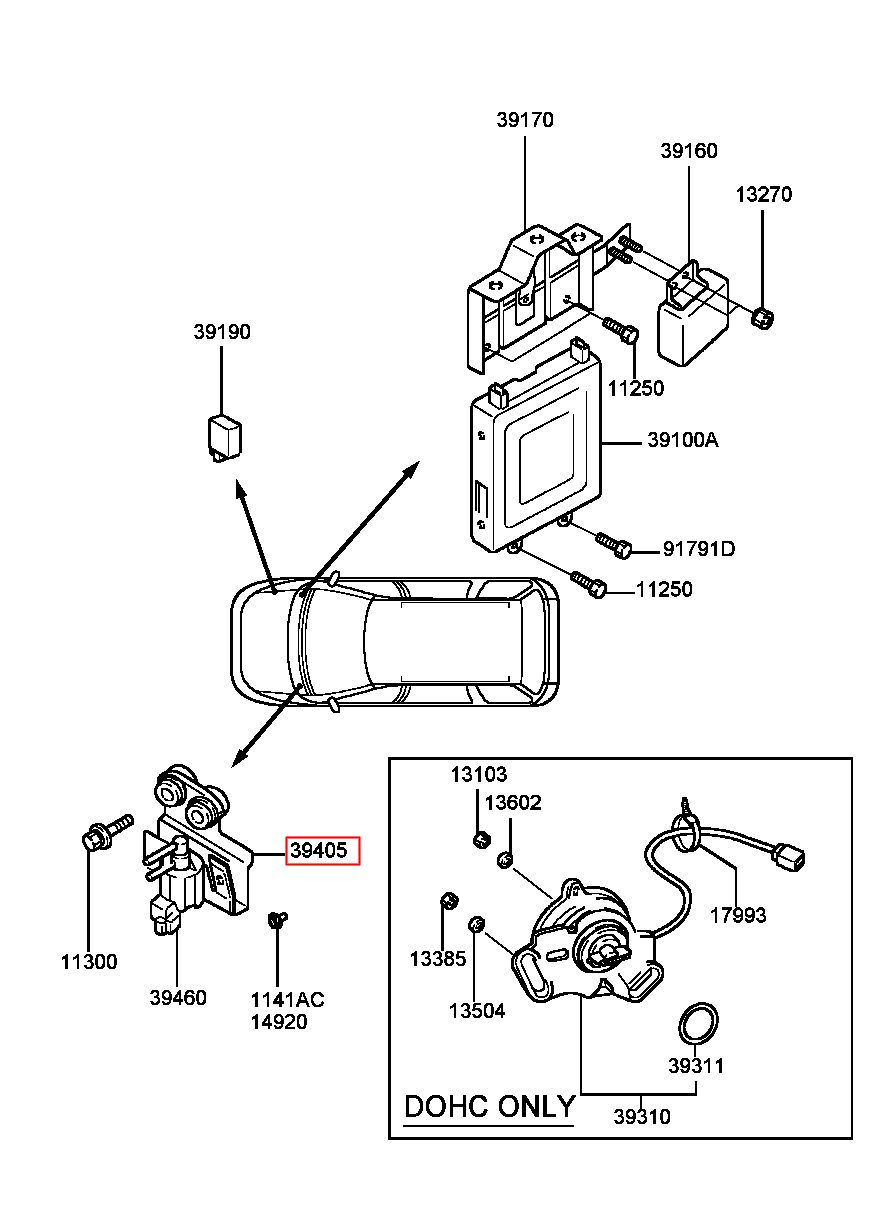 39170
39160
13270
39190
11250
39100A
91791D
11250
39405
11300
39460
1141AC
14920
13103
13602
17993
13385
13504
39311
DOHC ONLY
39310