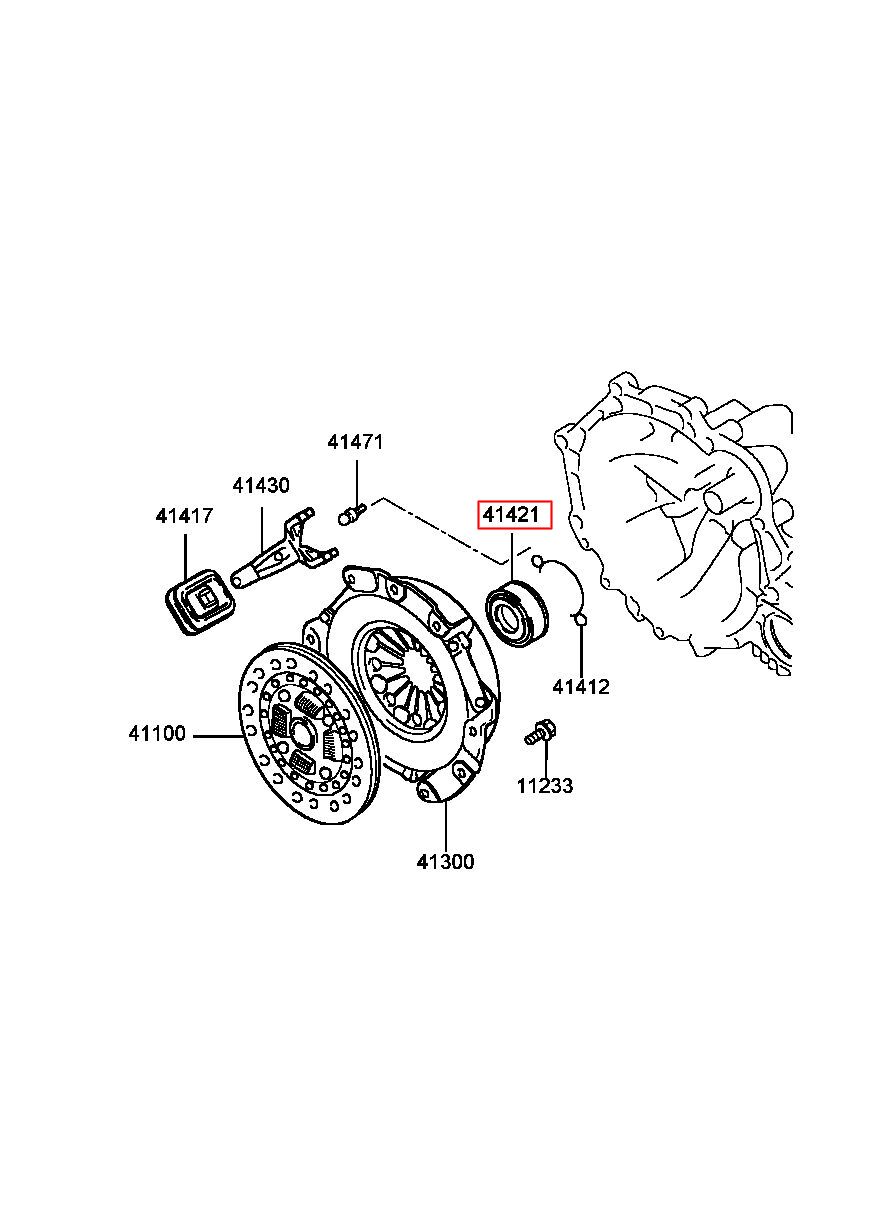 41471
41430
41417
41421
41412
41100
11233
41300