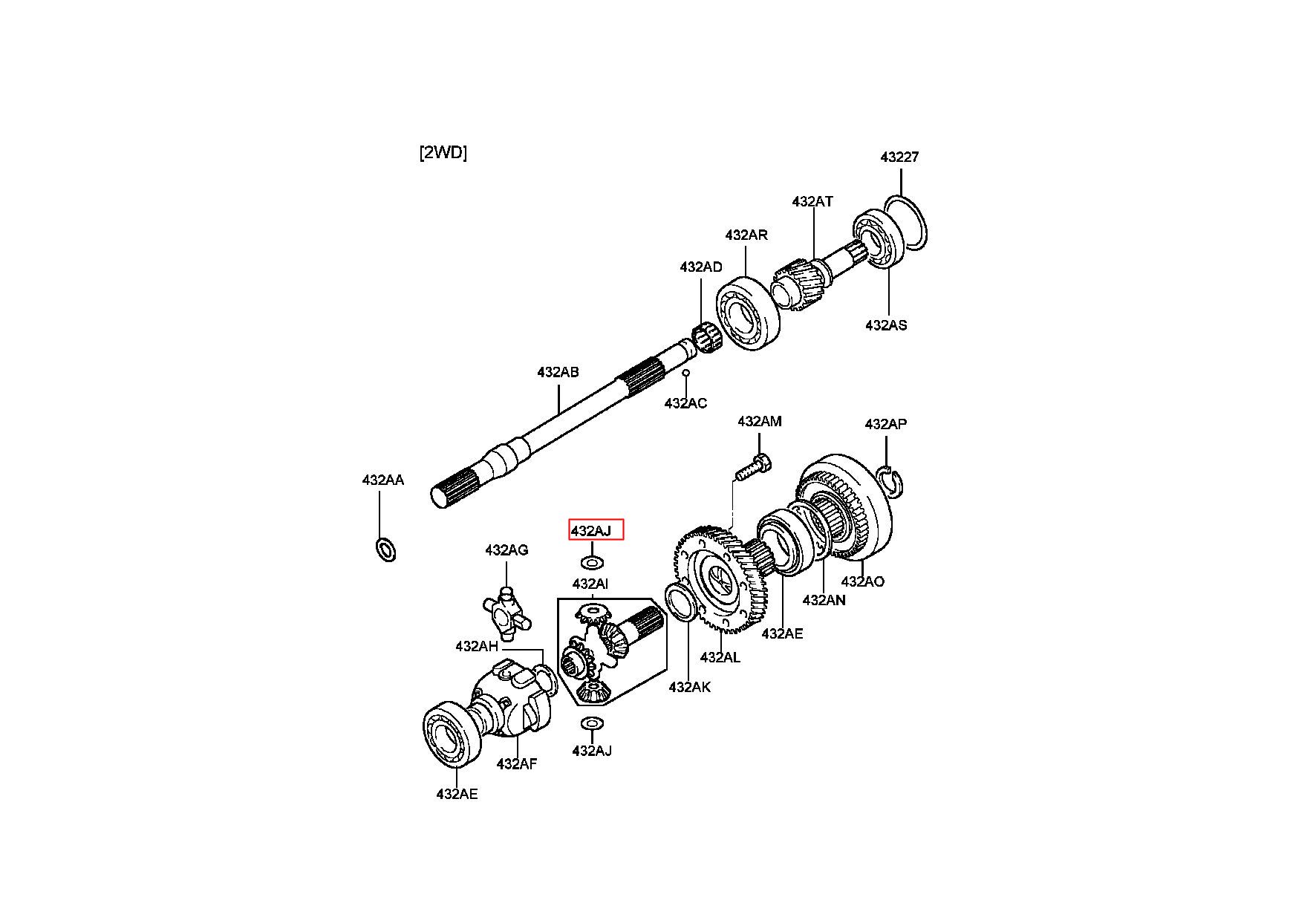 [2WD]

43227
432AT
432AR
432AD
432AS
432AB
432AC
432AM
432AP
432AA
432AJ
432AG
432AI
432AO
432AN
432AE
432AH
432AL
432AK
432AJ
432AF
432AE