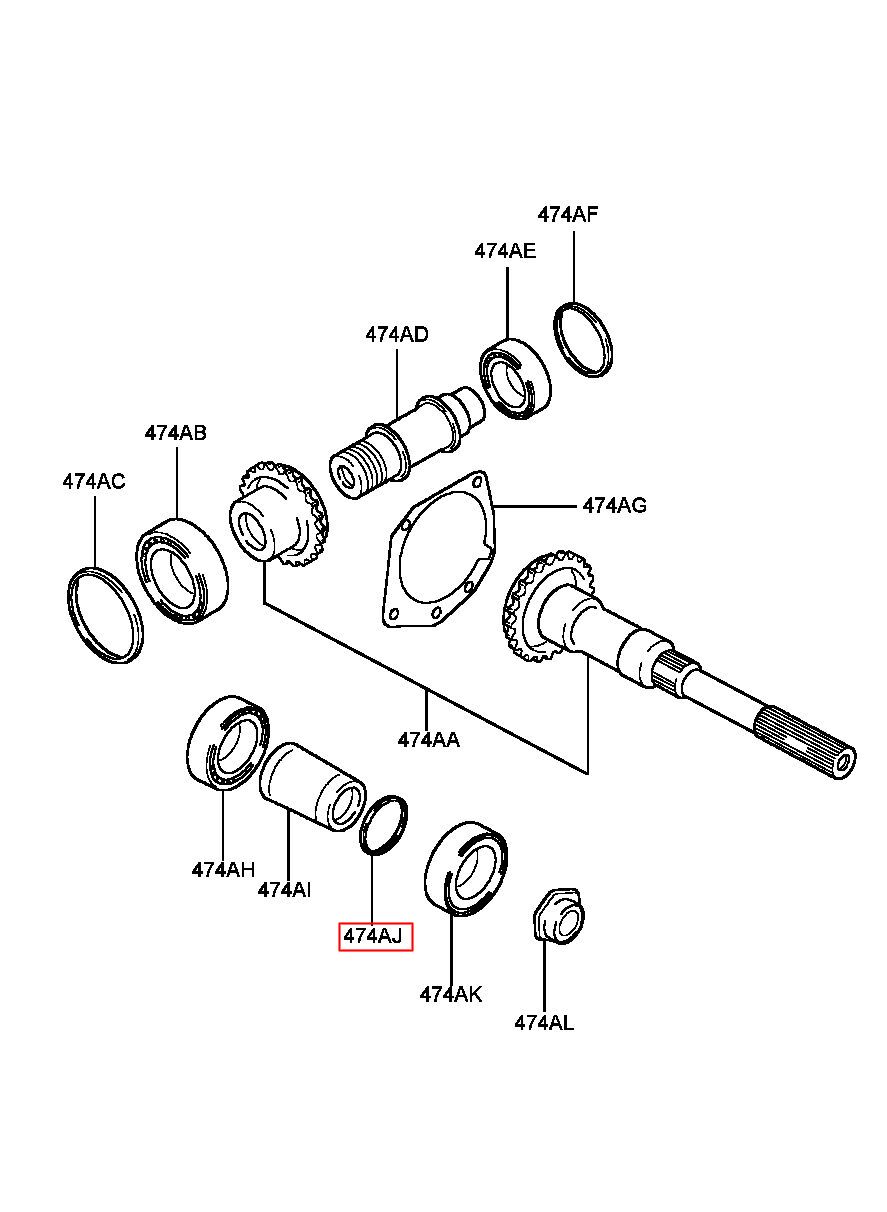 474AF
474AE
474AD
474AB
474AC
474AG
474AA
474AH
474AI
474AJ
474AK
474AL