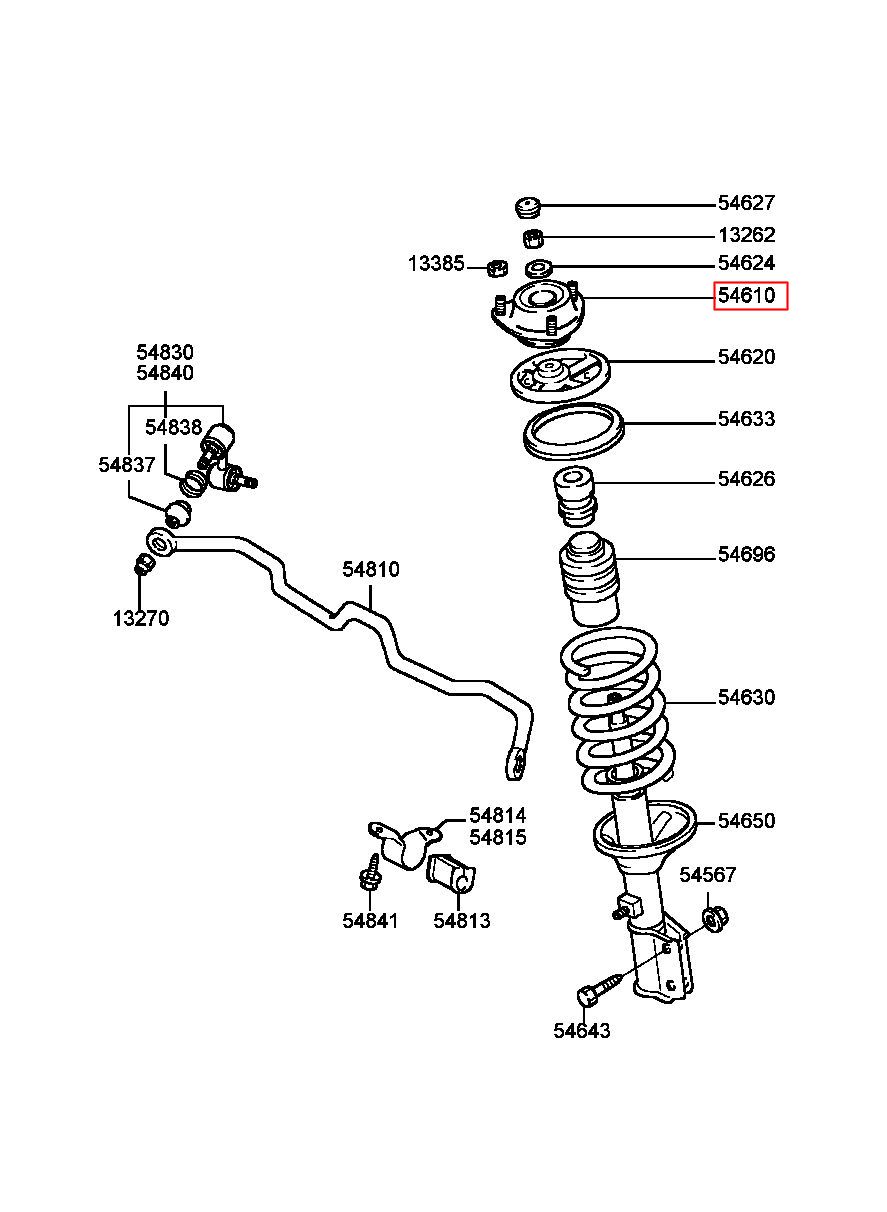 54627
13262
13385
54624
54610
54830
54840
54620
54838
54633
54837
54626
54696
54810
13270
54630
54814
54815
54650
54567
54841
54813
54643