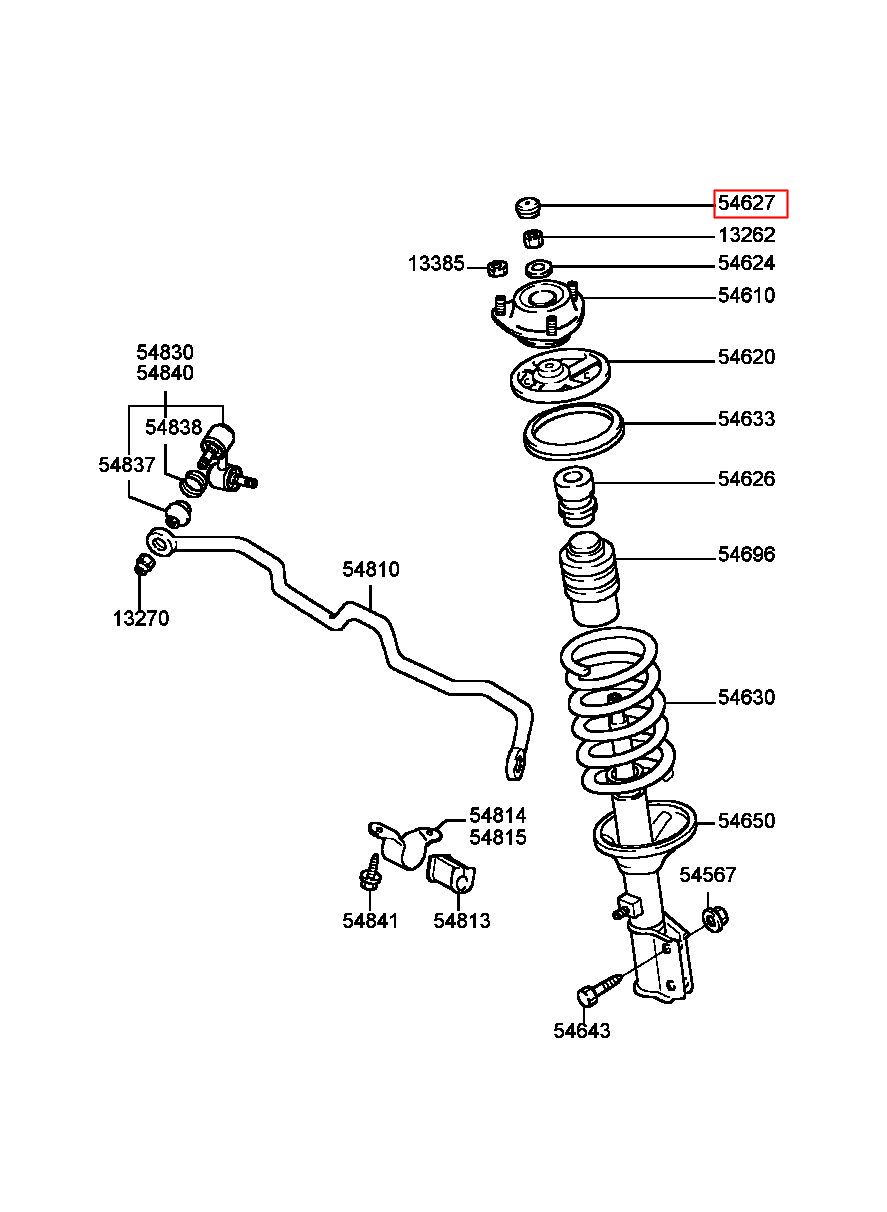 54627
13262
13385
54624
54610
54830
54840
54620
54838
54633
54837
54626
54696
54810
13270
54630
54814
54815
54650
54567
54841
54813
54643