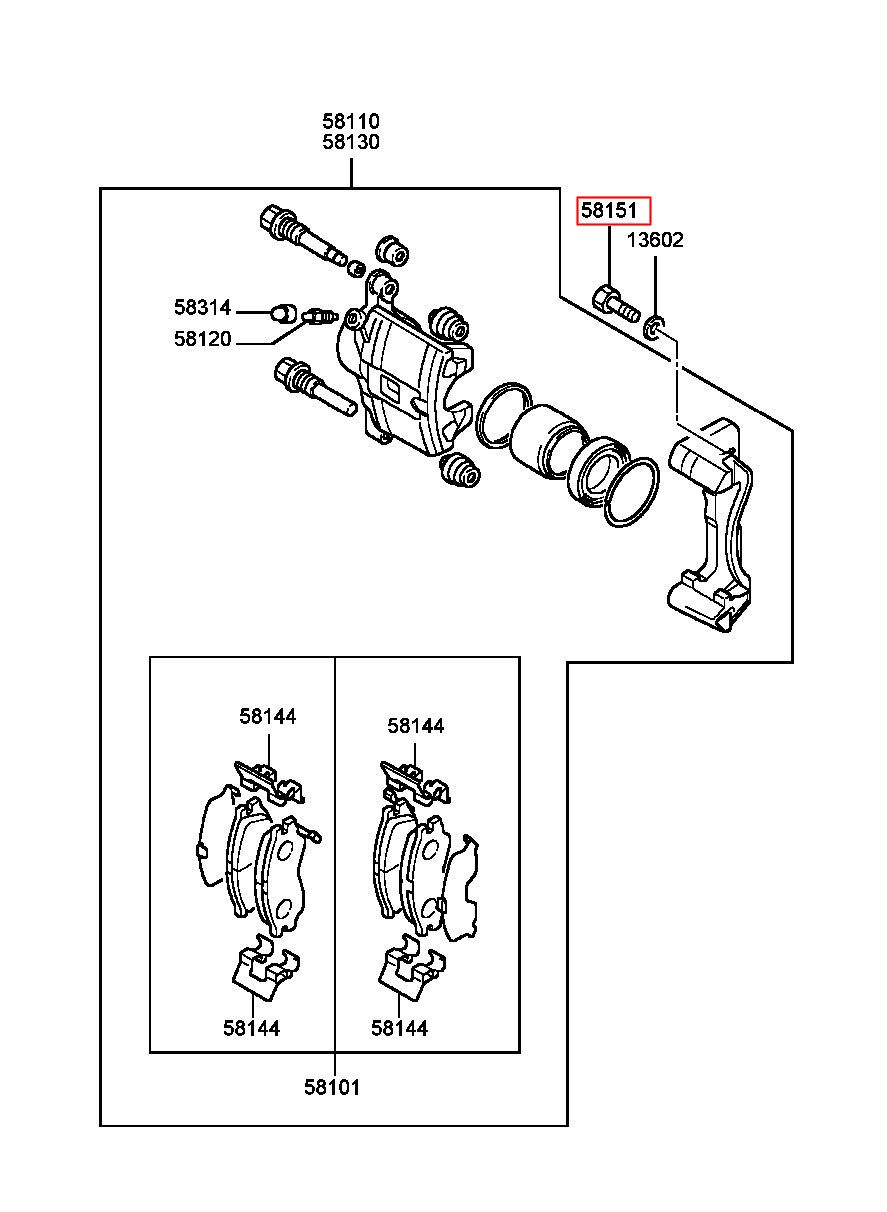 58110
58130

58151
13602

58314
58120

58144
58144

58144
58144

58101