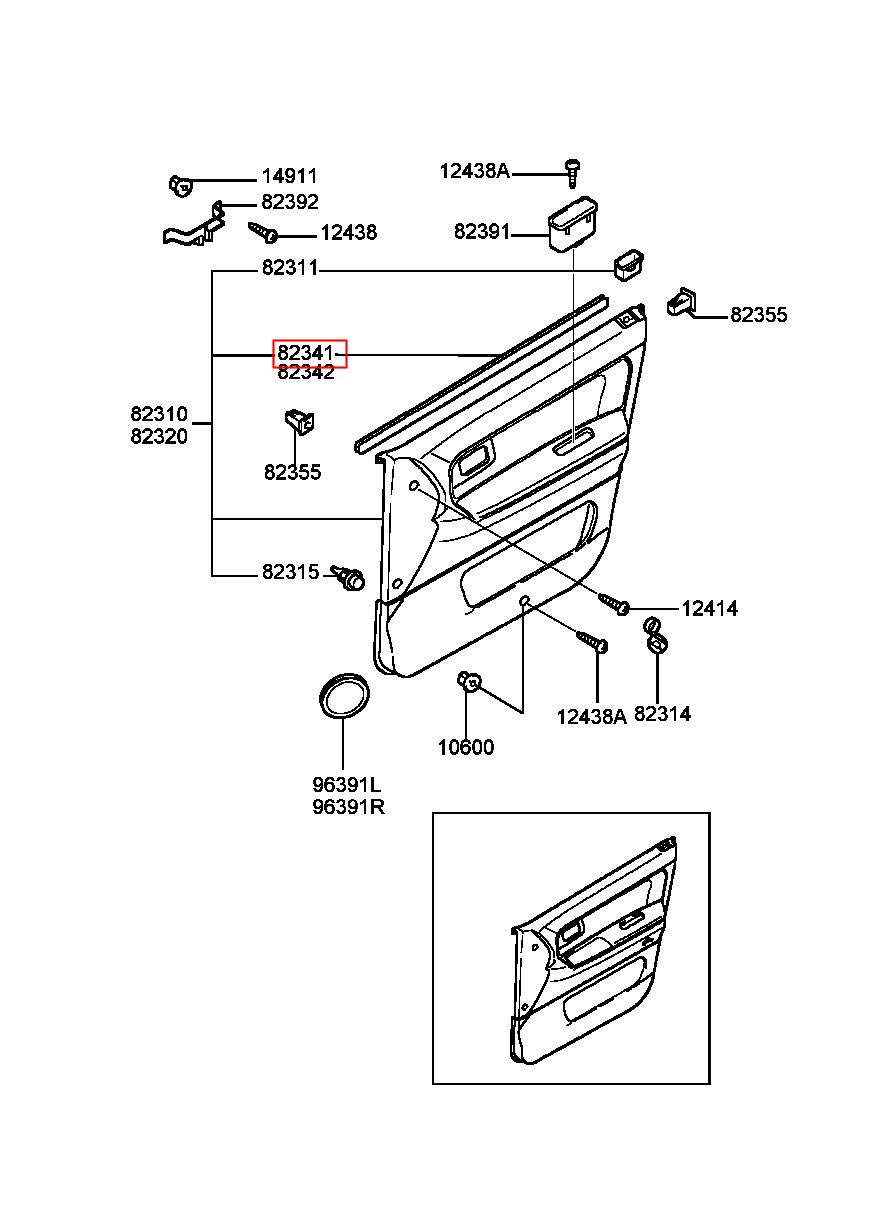 14911
82392
12438
12438A
82391
82311
82355
82341
82342
82310
82320
82355
82315
12414
12438A
82314
10600
96391L
96391R