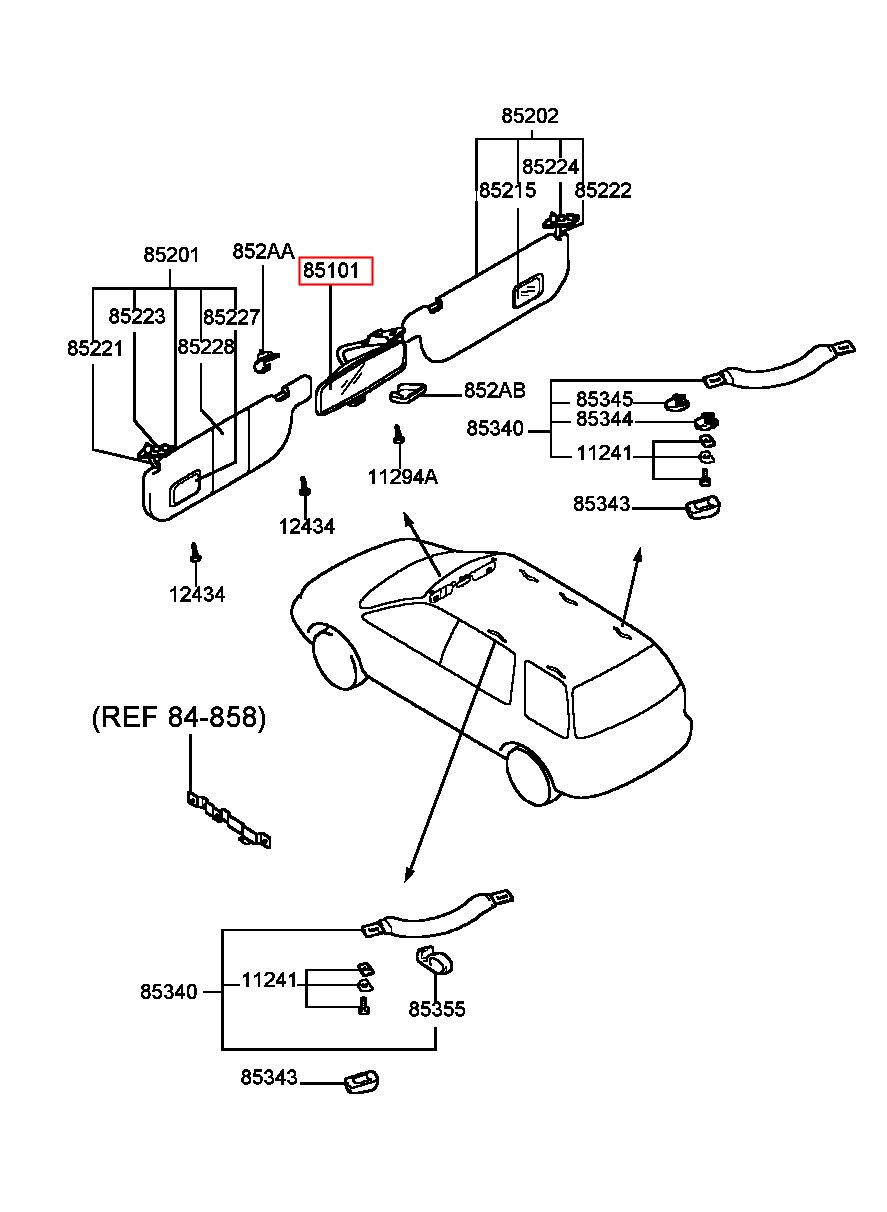 85202
85224
85215
85222
85201
852AA
85101
85223
85227
85221
85228
852AB
85345
85344
85340
11241
11294A
85343
12434
12434
(REF 84-858)
85340
11241
85355
85343