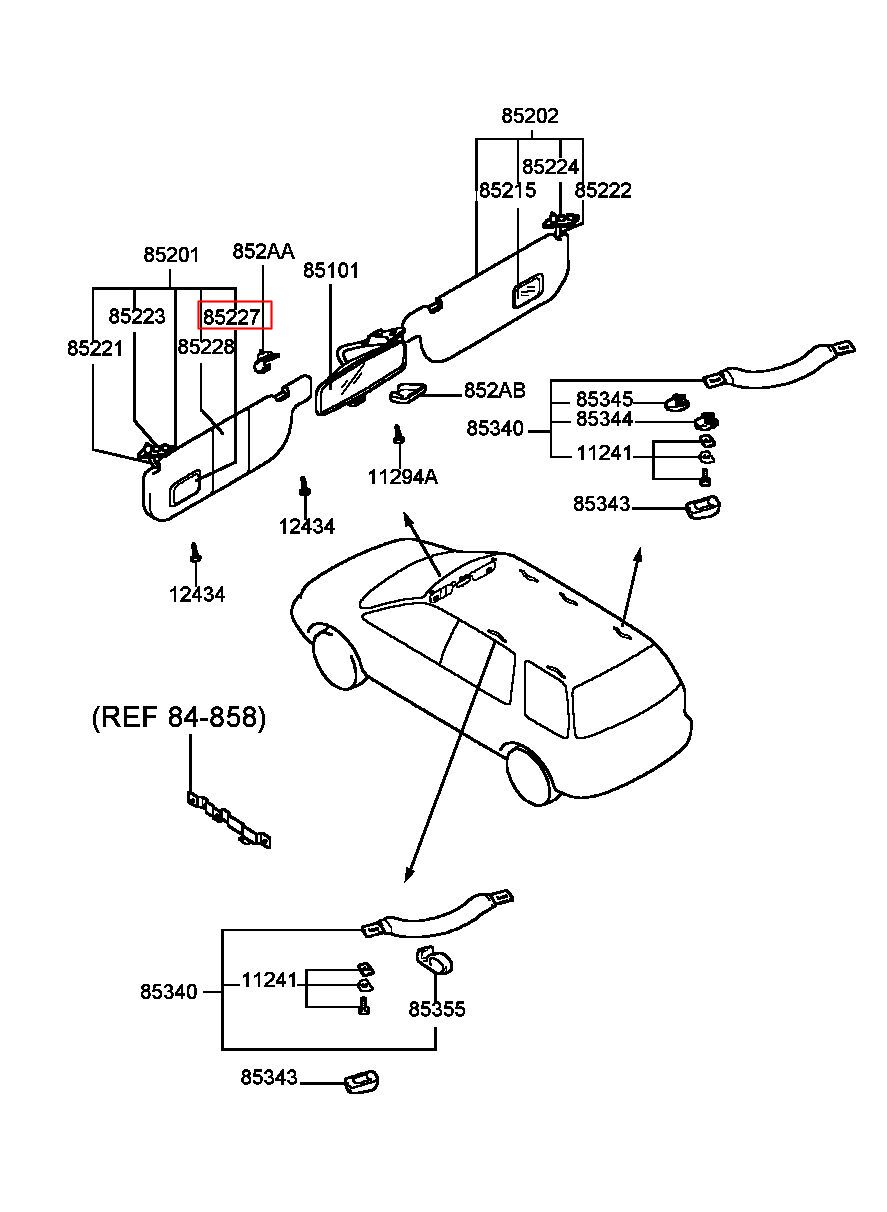 85202
85224
85215
85222
85201
852AA
85101
85223
85227
85221
85228
852AB
85345
85344
85340
11241
11294A
85343
12434
12434
(REF 84-858)
85340
11241
85355
85343