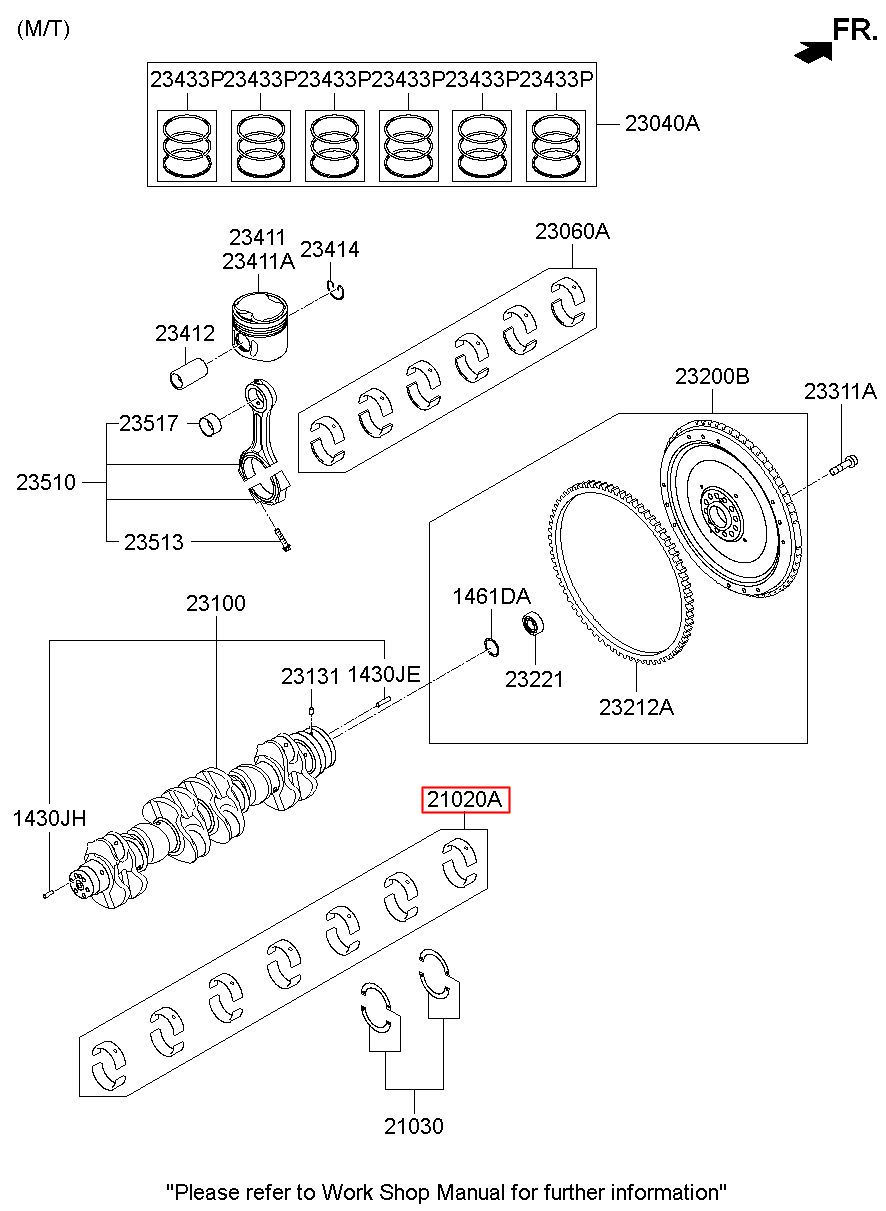 (M/T)

FR.

23433P 23433P 23433P 23433P 23433P 23433P

23040A

23411
23411A
23414

23060A

23412

23517

23510

23513

23200B

23311A

23100

1461DA

23131

1430JE

23221

23212A

1430JH

21020A

21030

"Please refer to Work Shop Manual for further information"