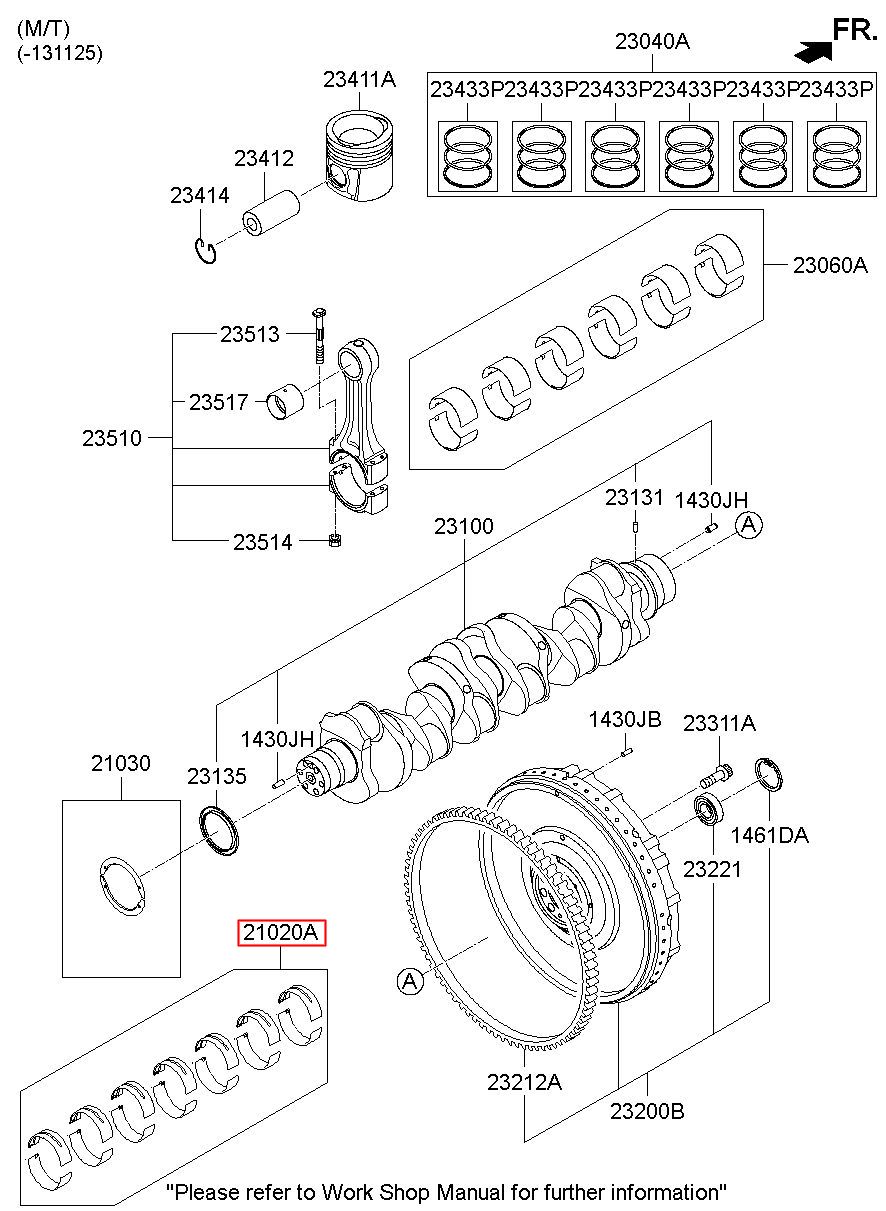 (M/T)
(-131125)

FR.

23040A

23433P 23433P 23433P 23433P 23433P 23433P

23411A

23412

23414

23060A

23513

23517

23510

23514

23131

1430JH

A

23100

1430JH

23135

21030

1430JB

23311A

1461DA

23221

21020A

A

23212A

23200B

"Please refer to Work Shop Manual for further information"