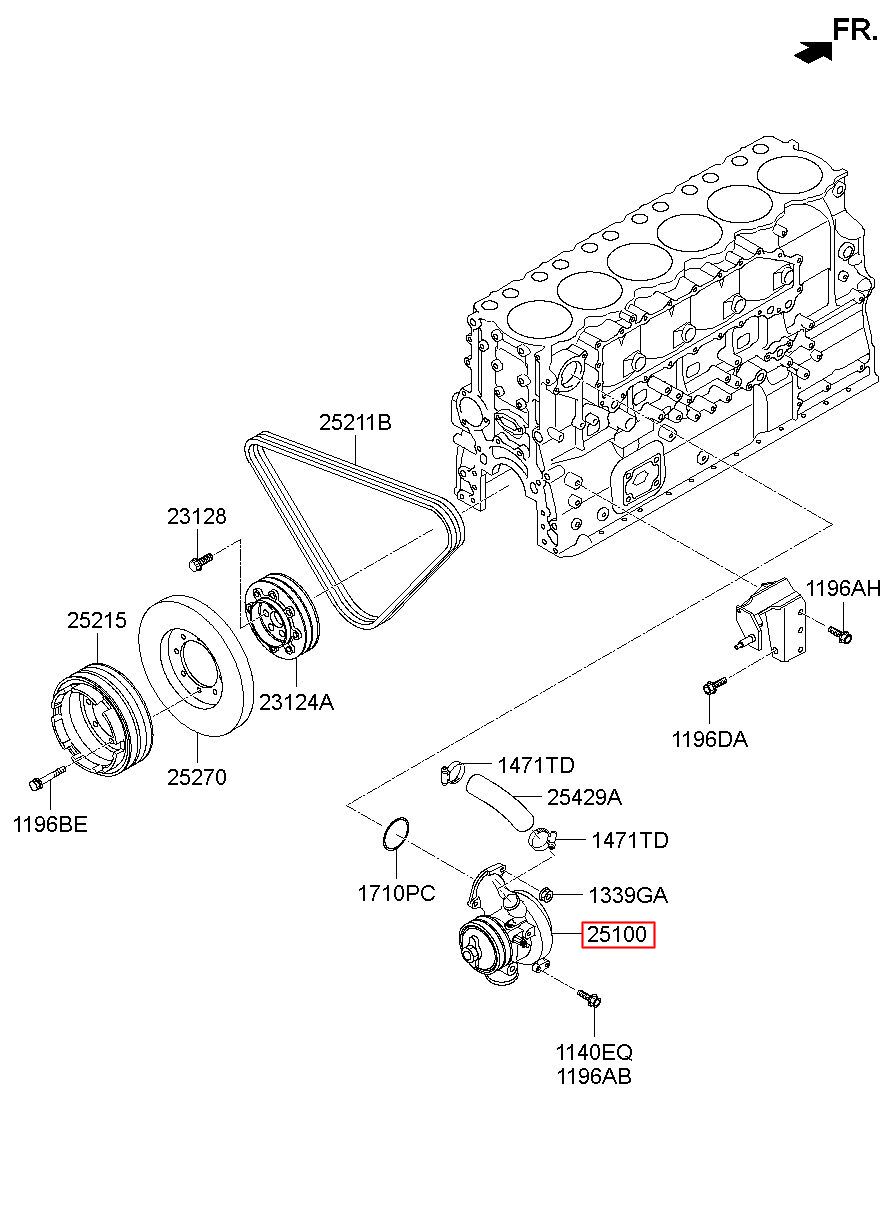 FR.

25211B

23128

25215

23124A

25270

1196BE

1196AH

1196DA

1471TD

25429A

1471TD

1710PC

1339GA

25100

1140EQ
1196AB