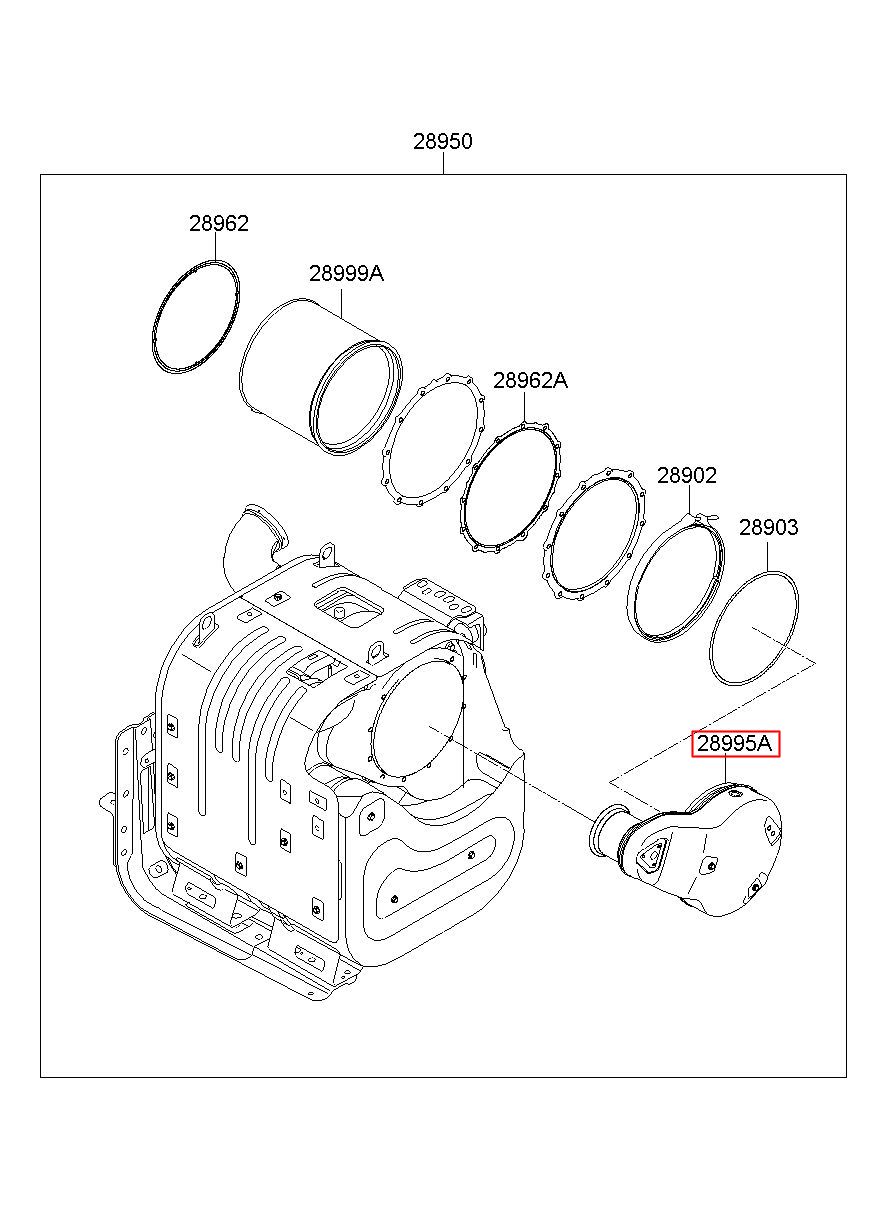 28950

28962

28999A

28962A

28902

28903

28995A