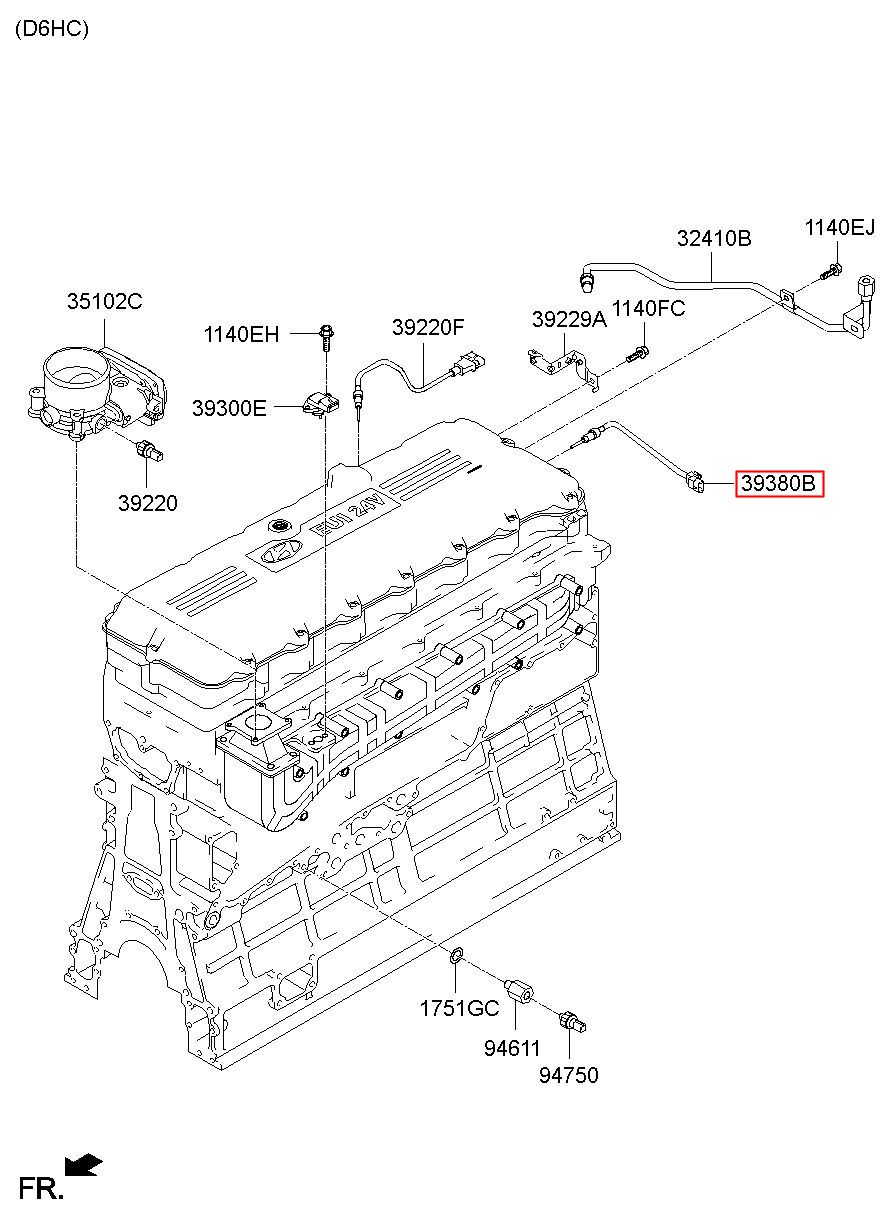 (D6HC)

32410B
1140EJ
35102C
1140EH
39220F
39229A
1140FC
39300E
39220
39380B
EUI 24V
1751GC
94611
94750
FR.