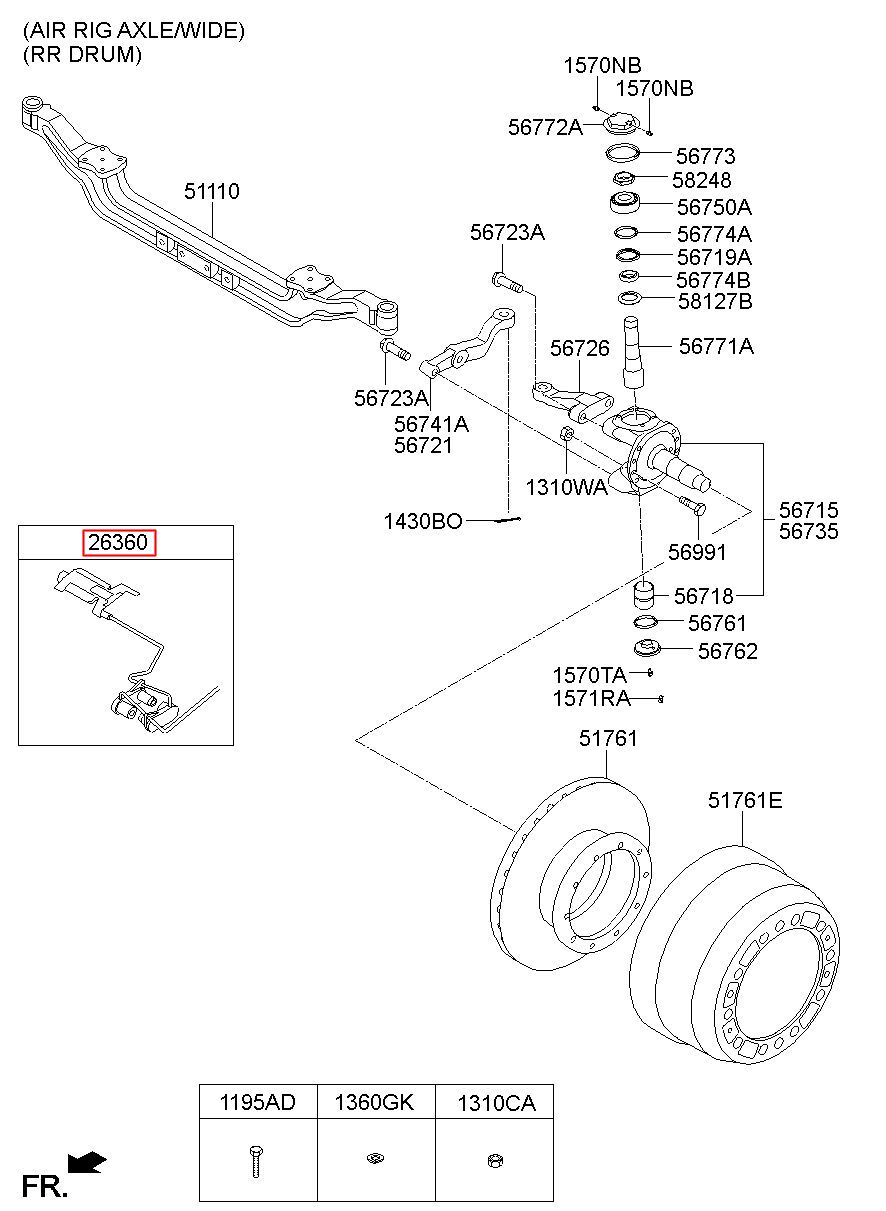 (AIR RIG AXLE/WIDE)
(RR DRUM)

1570NB
1570NB
56772A
56773
58248
56750A
56774A
56719A
56774B
58127B
56771A
51110
56723A
56726
56723A
56741A
56721
1310WA
1430BO
56715
56735
56991
56718
56761
56762
1570TA
1571RA
26360
51761
51761E

| 1195AD | 1360GK | 1310CA |
|---|---|---|
| | | |

FR.