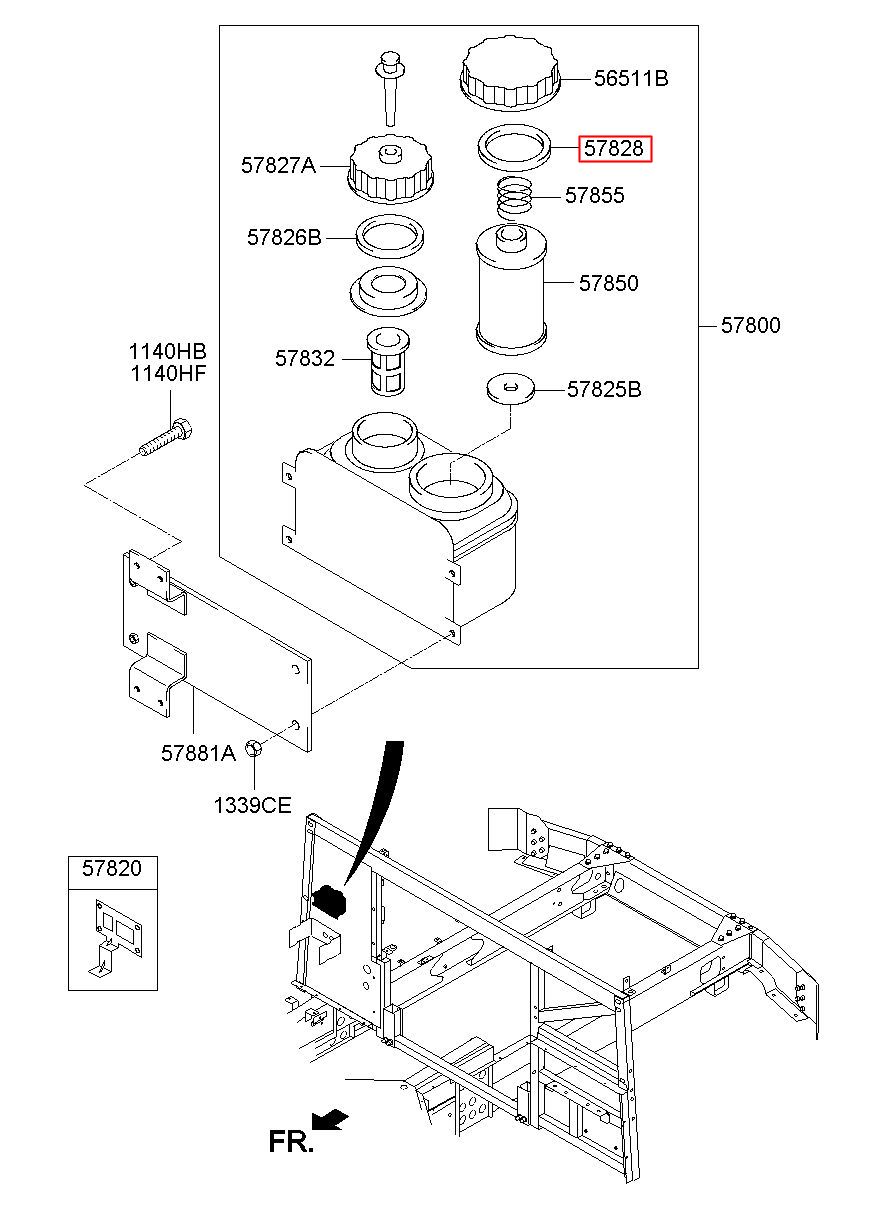 56511B
57828
57827A
57855
57826B
57850
57800
1140HB
1140HF
57832
57825B
57881A
1339CE
57820
FR.