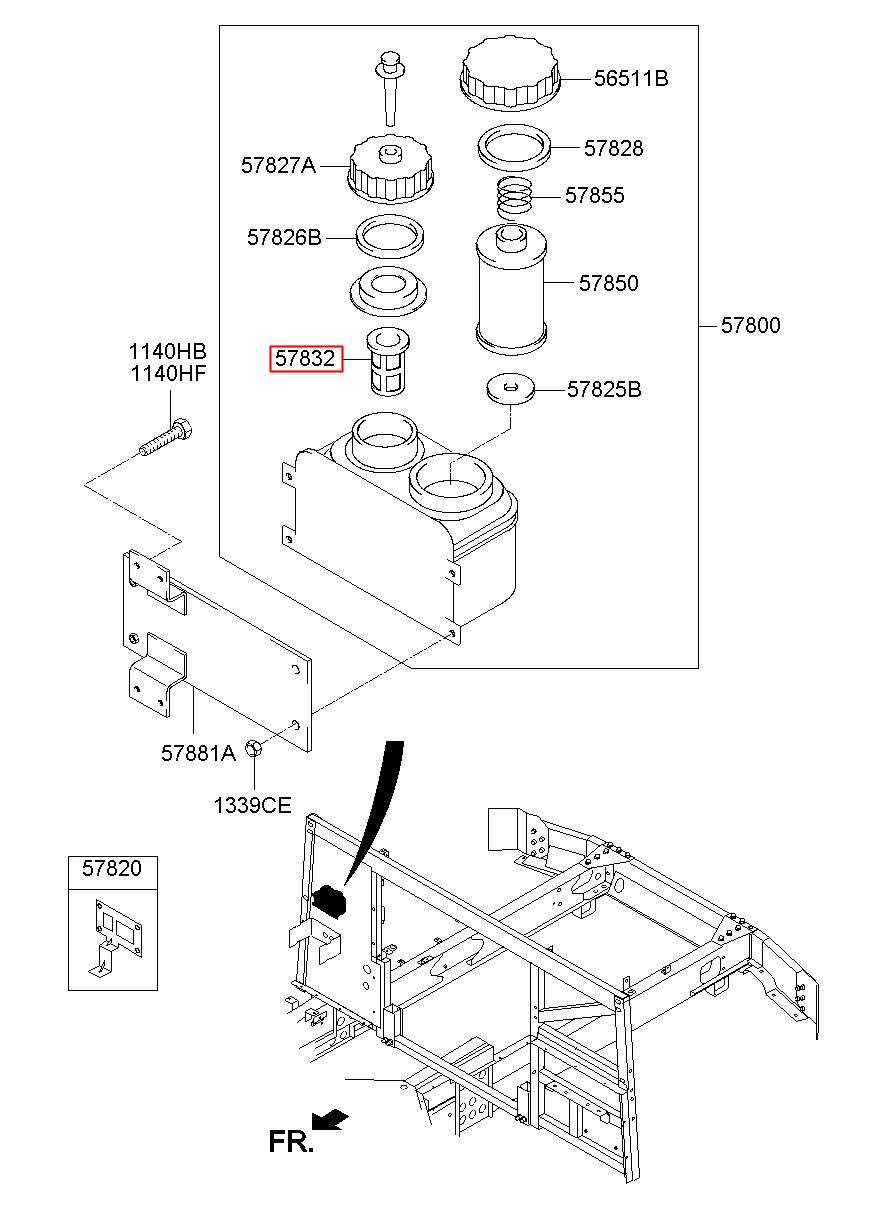 56511B
57827A
57828
57855
57826B
57850
57800
1140HB
1140HF
57832
57825B
57881A
1339CE
57820
FR.