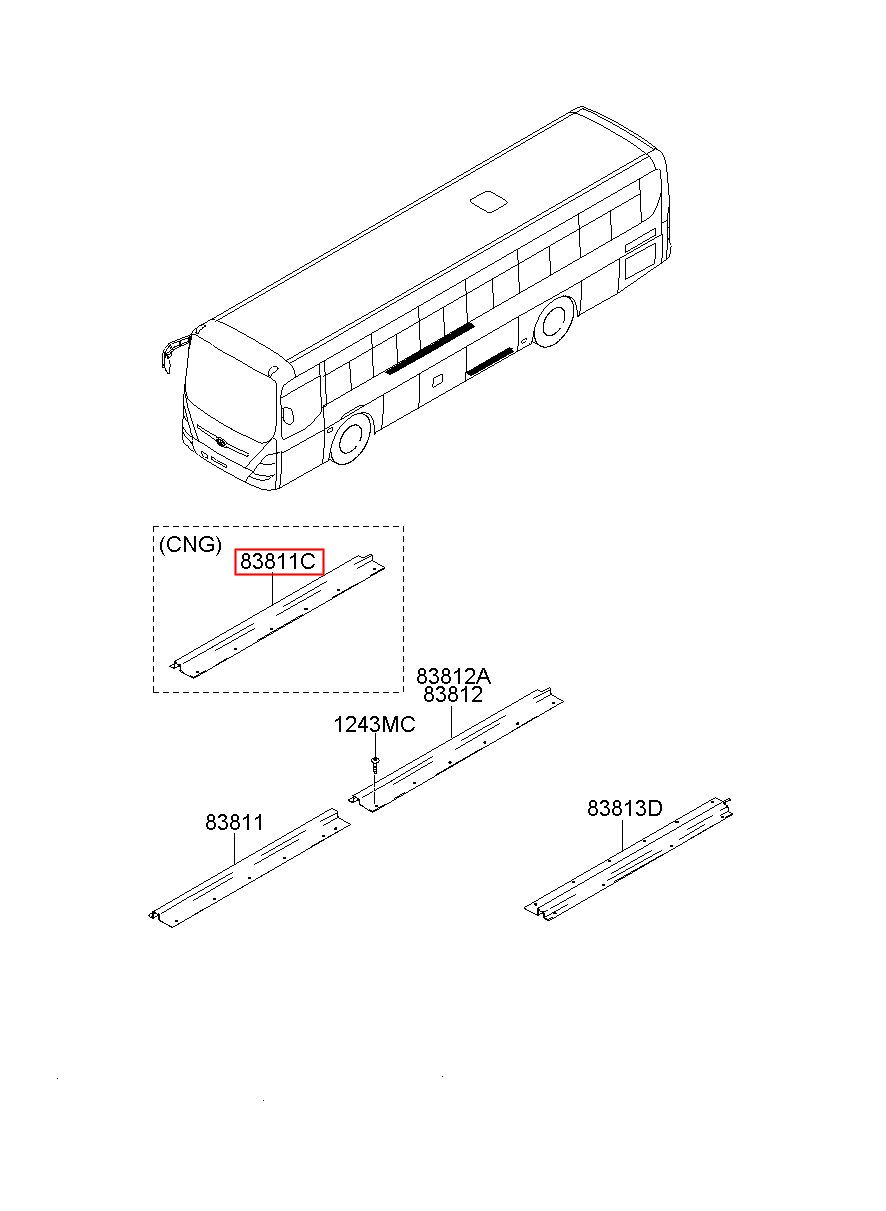 (CNG)
83811C

83812A
83812

1243MC

83811

83813D