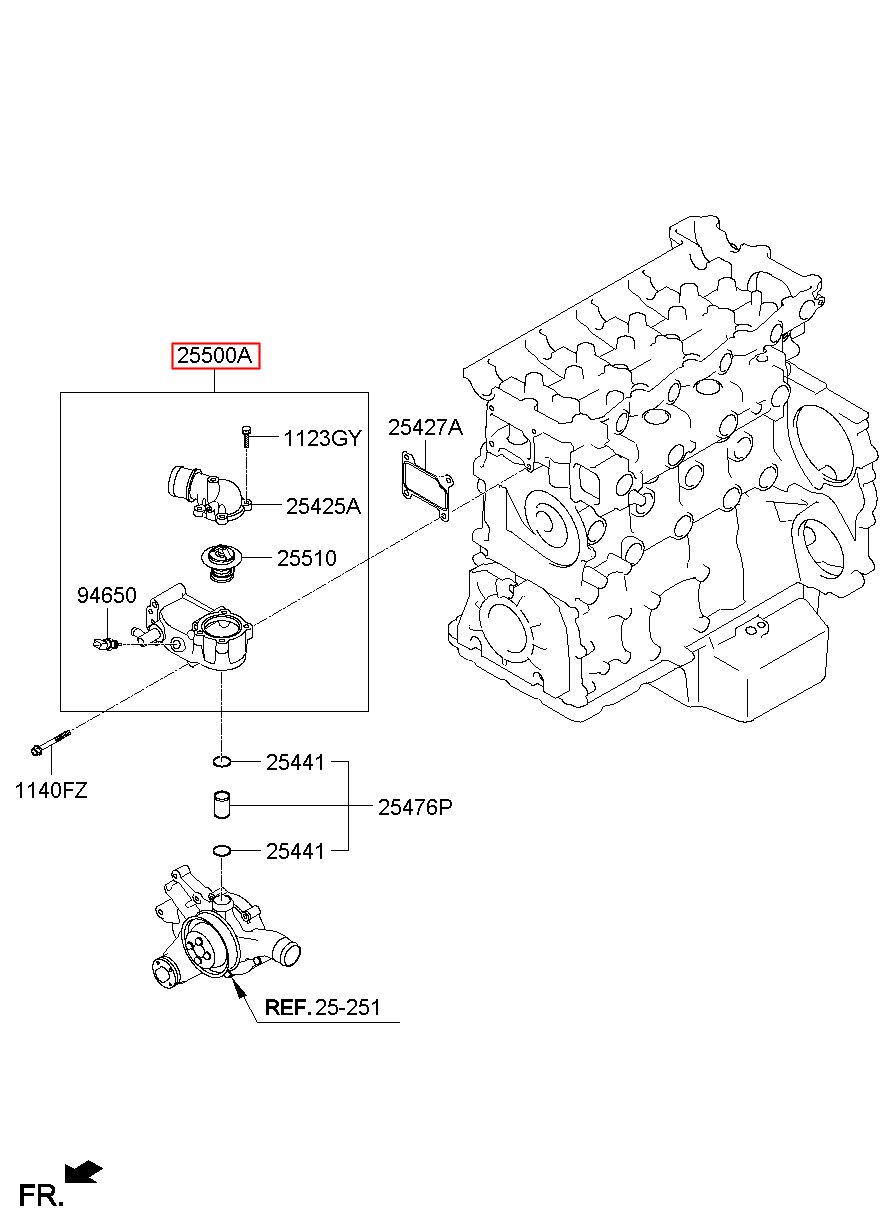 25500A

1123GY

25427A

25425A

25510

94650

1140FZ

25441

25476P

25441

REF. 25-251

FR.