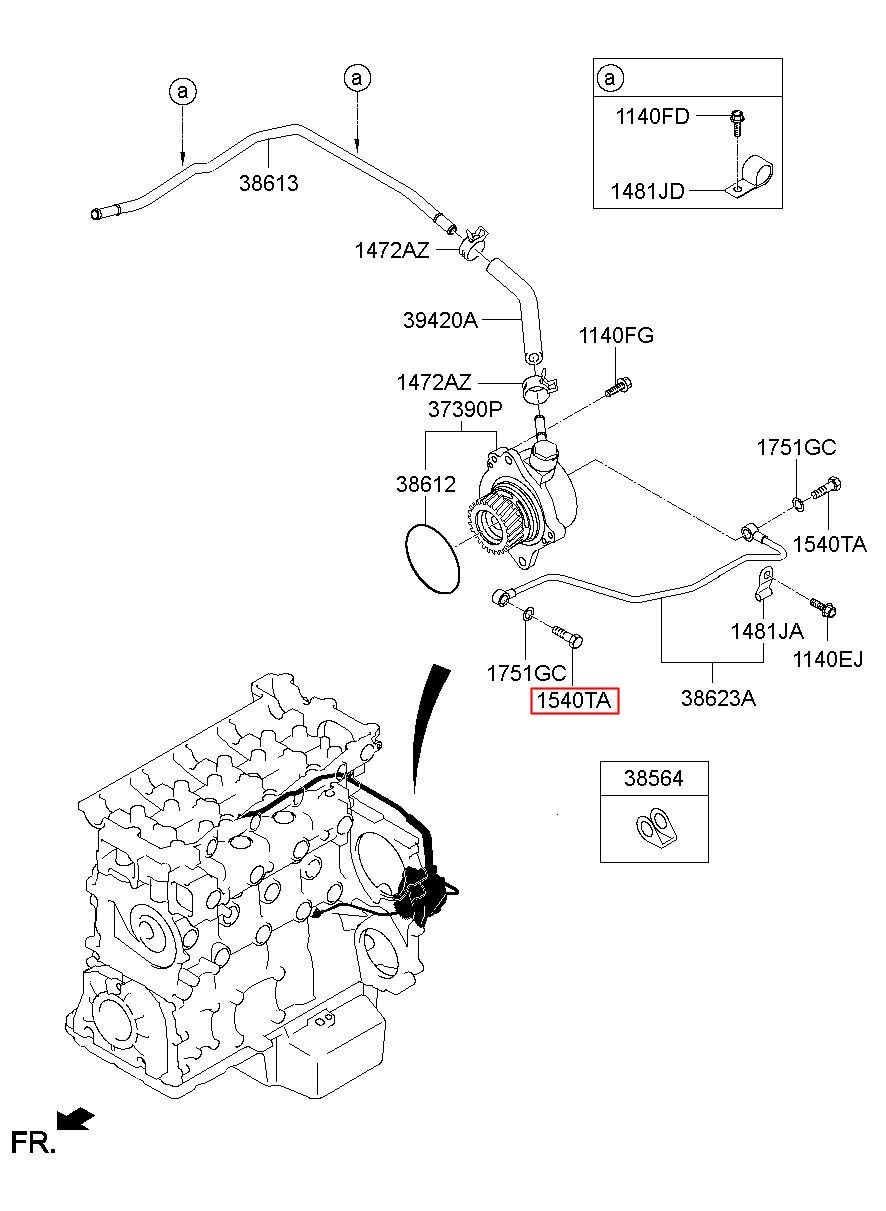 a
a
38613
a
1140FD
1481JD
1472AZ
39420A
1140FG
1472AZ
37390P
38612
1751GC
1540TA
1481JA
1140EJ
1751GC
1540TA
38623A
38564
FR.