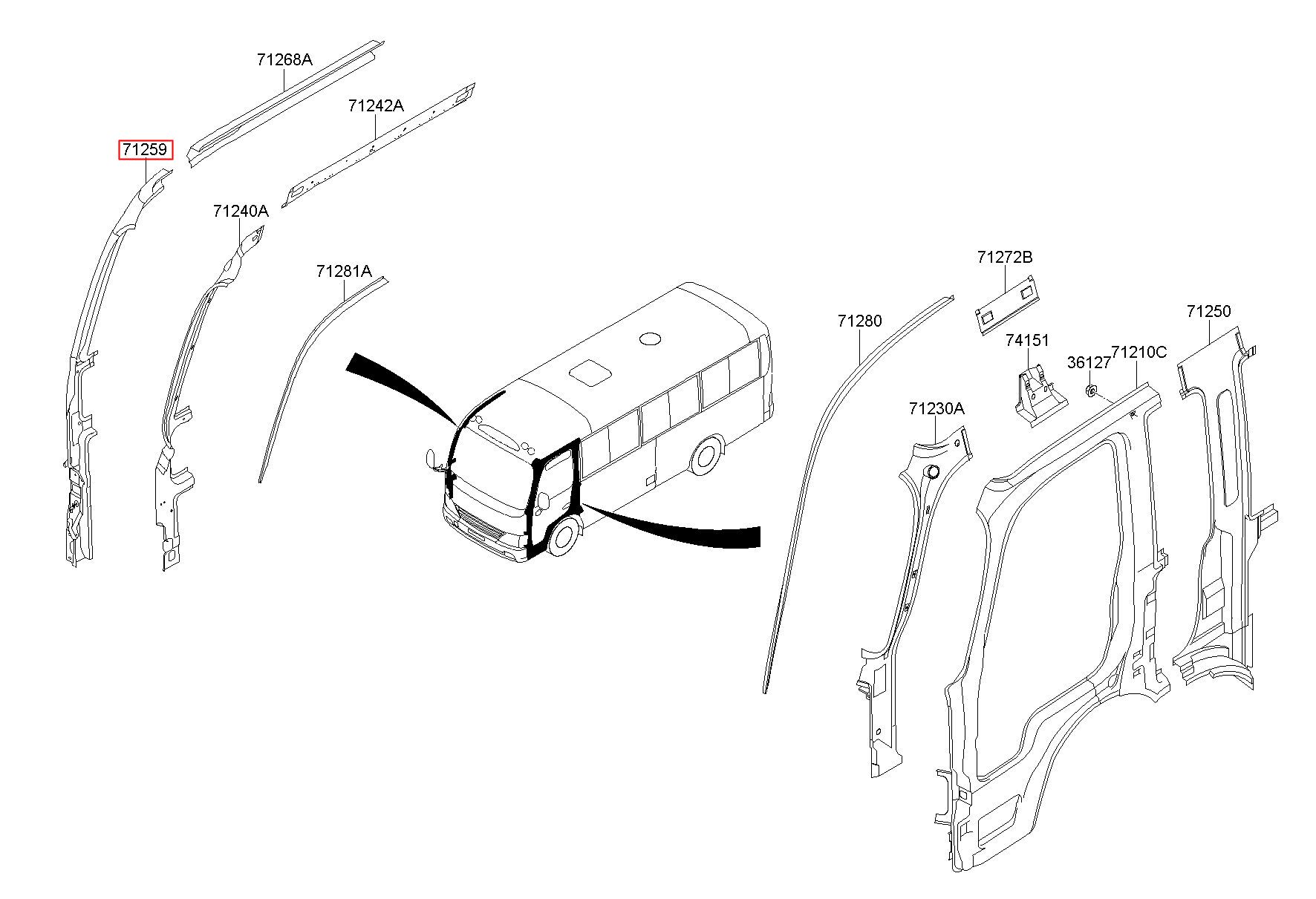 71268A
71242A
71259
71240A
71281A
71272B
71280
71250
74151
36127
71210C
71230A