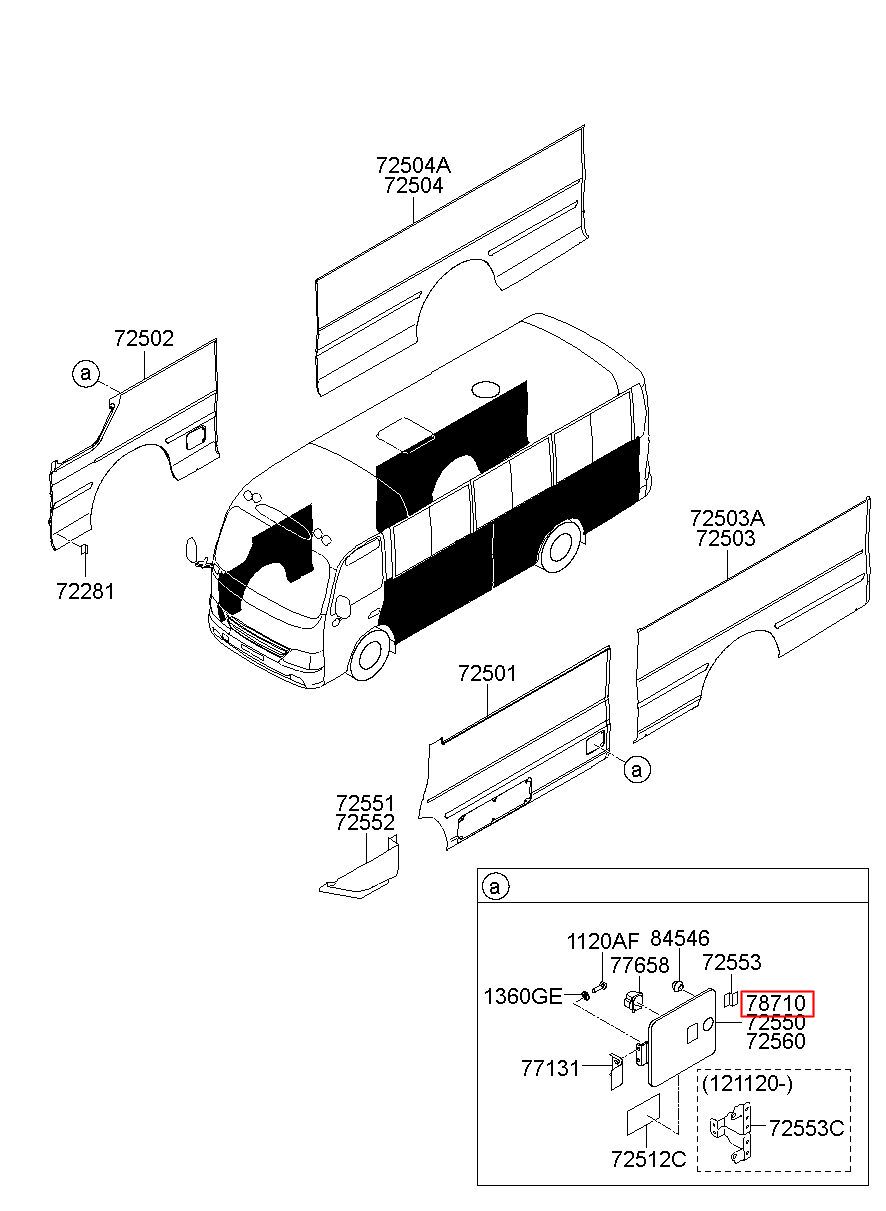 72504A
72504

72502
a

72281

72503A
72503

72501

a

72551
72552

a

1120AF
84546
77658
72553
1360GE
78710
72550
72560
77131
(121120-)
72553C
72512C